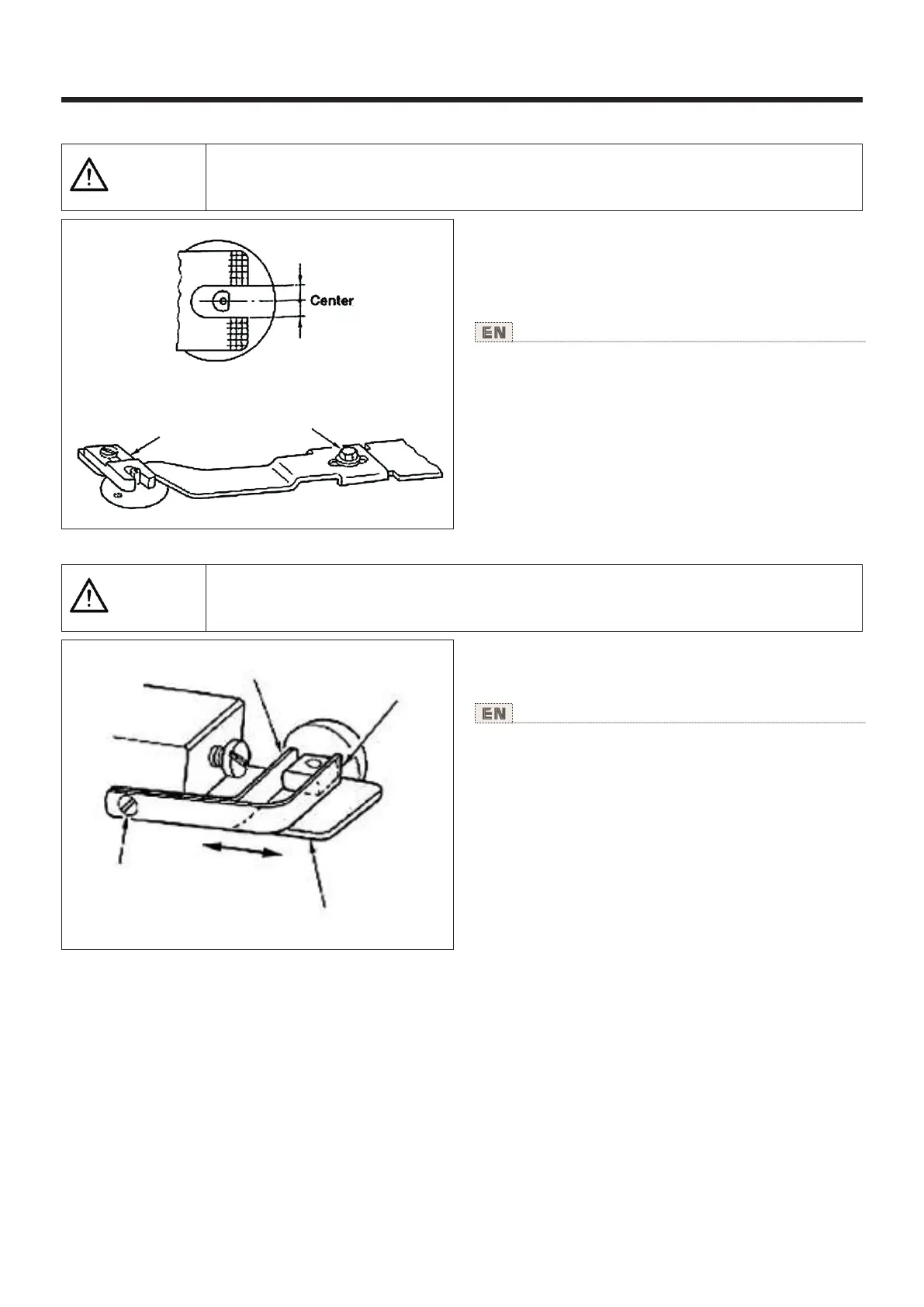 Center

EN

EN