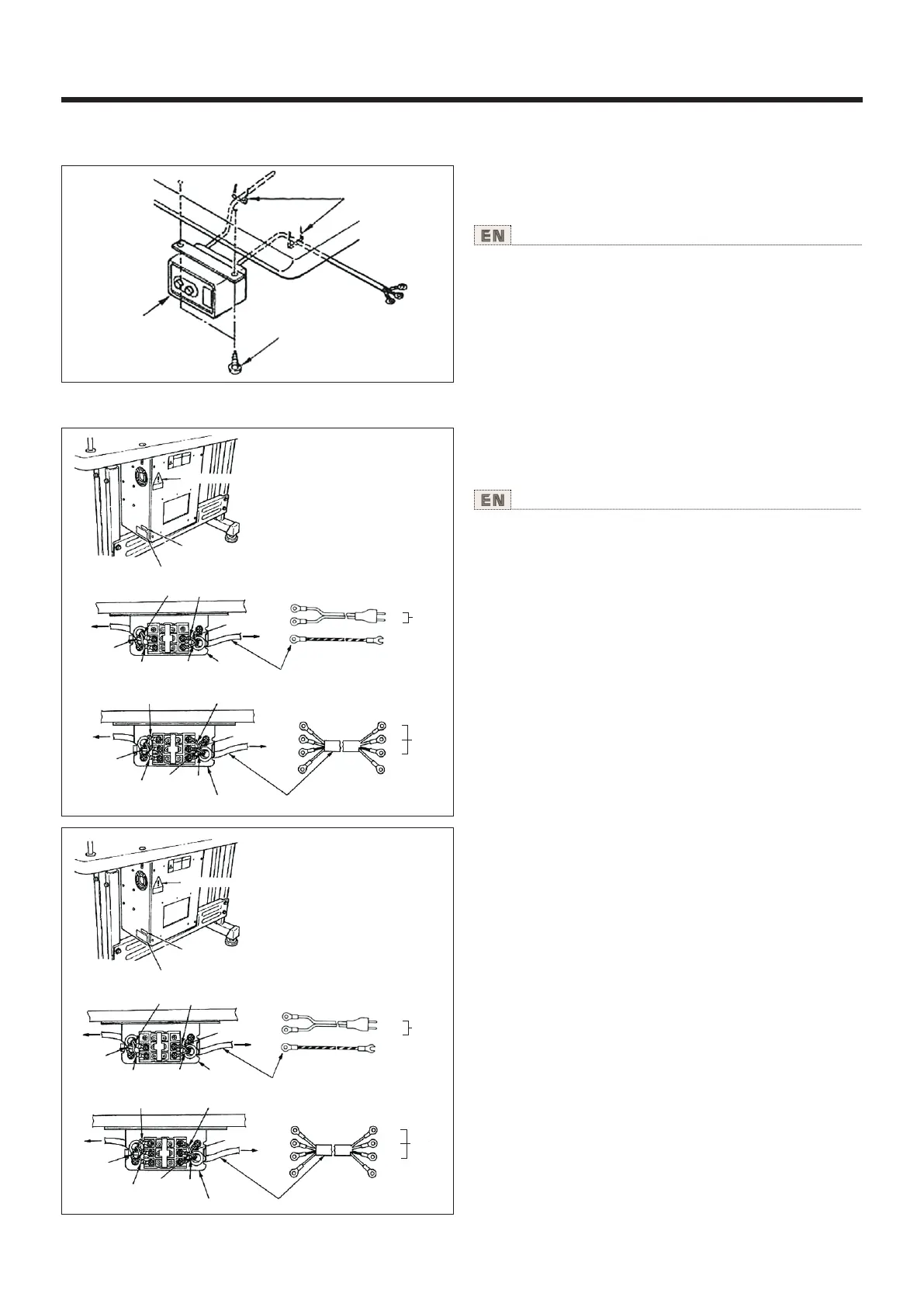 EN

EN