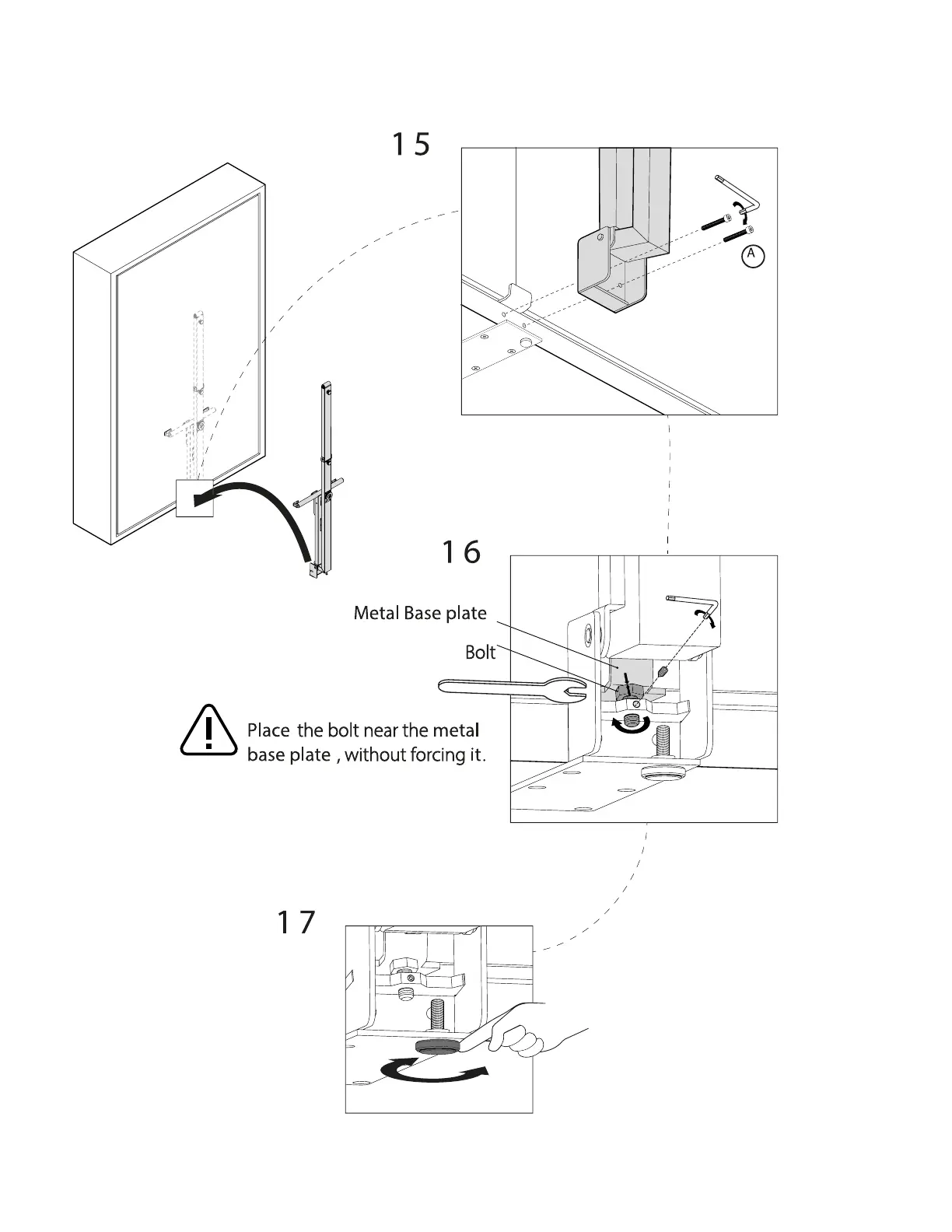 15

A

16

Metal Base plate

Bolt

Place the bolt near the metal base plate , without forcing it.

17