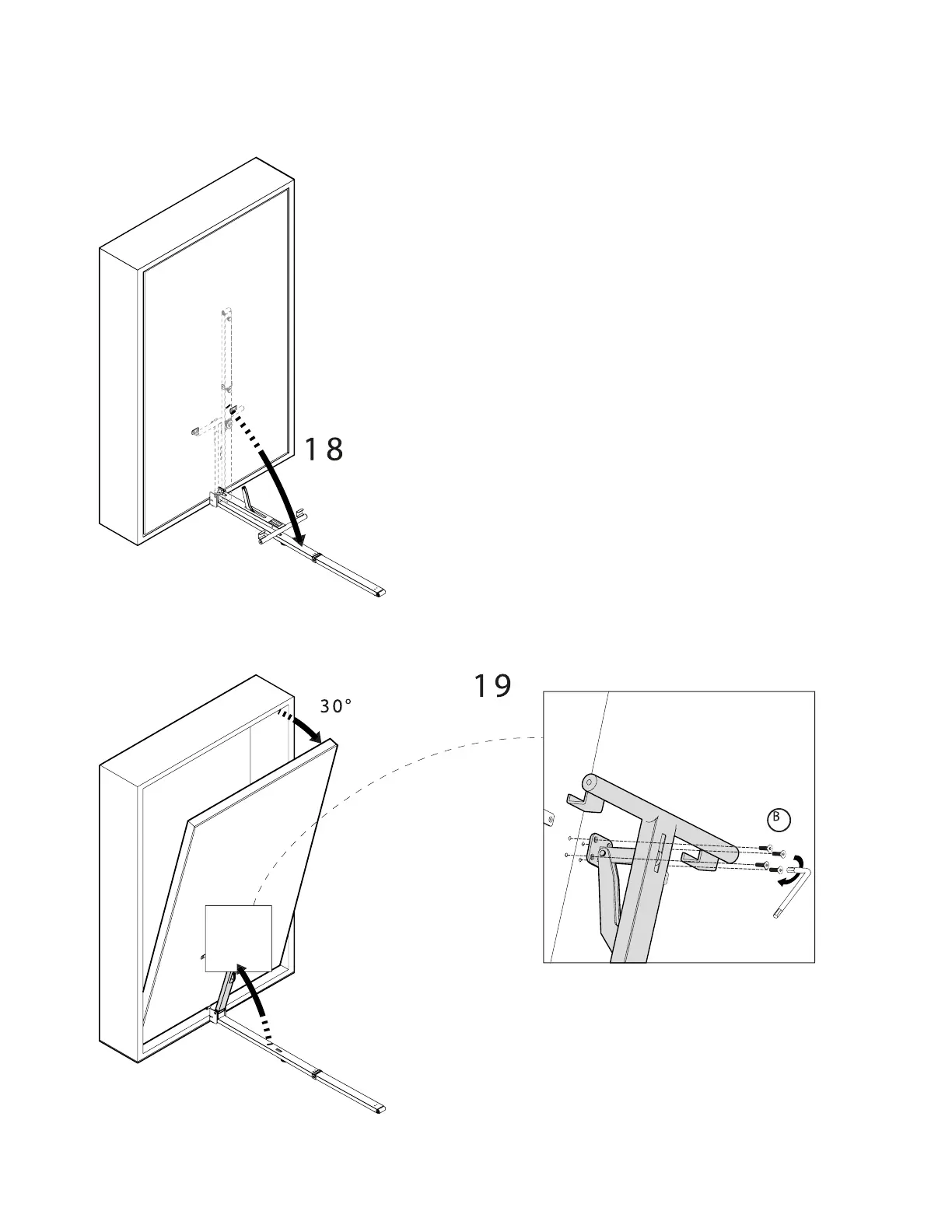 18

19

30°

B