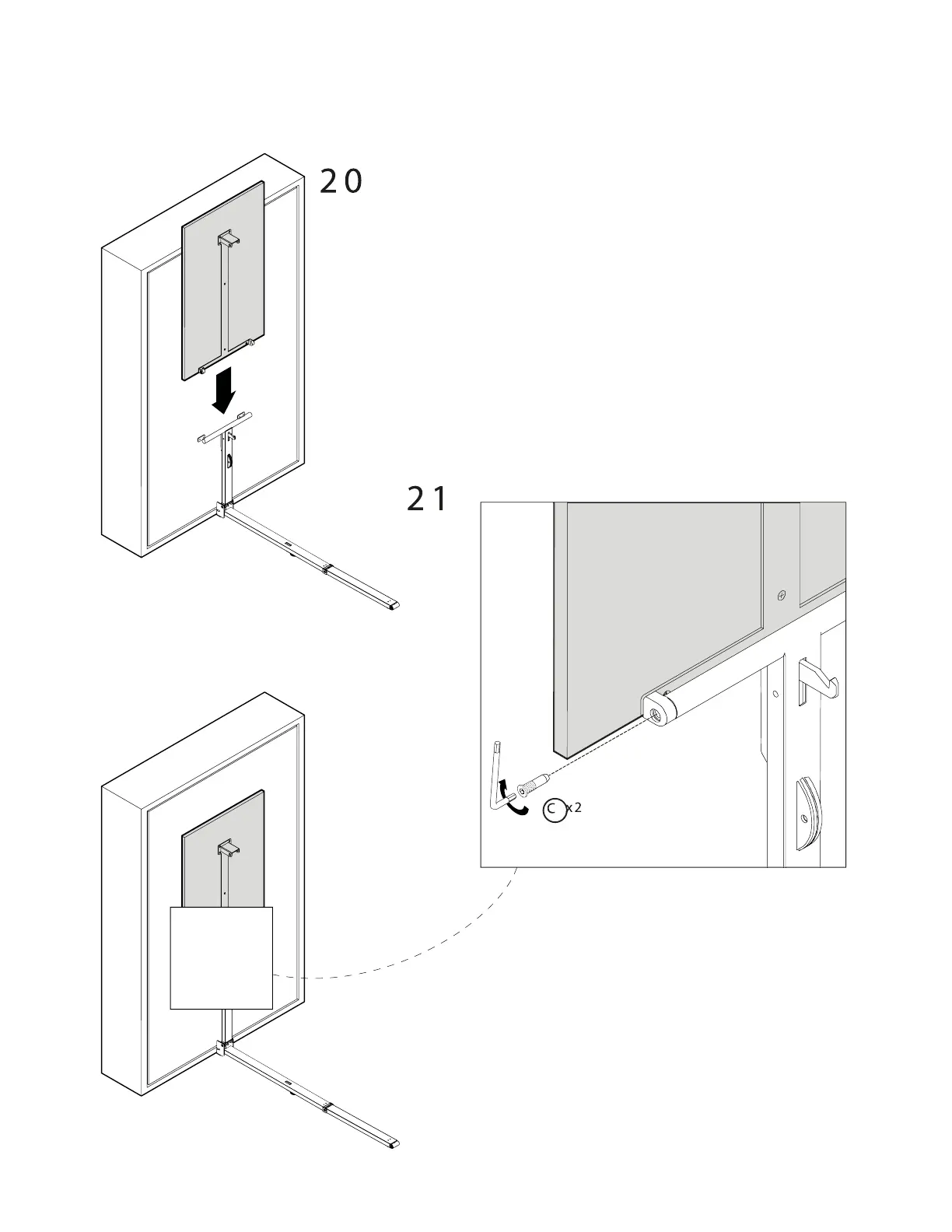 20

21

C x2