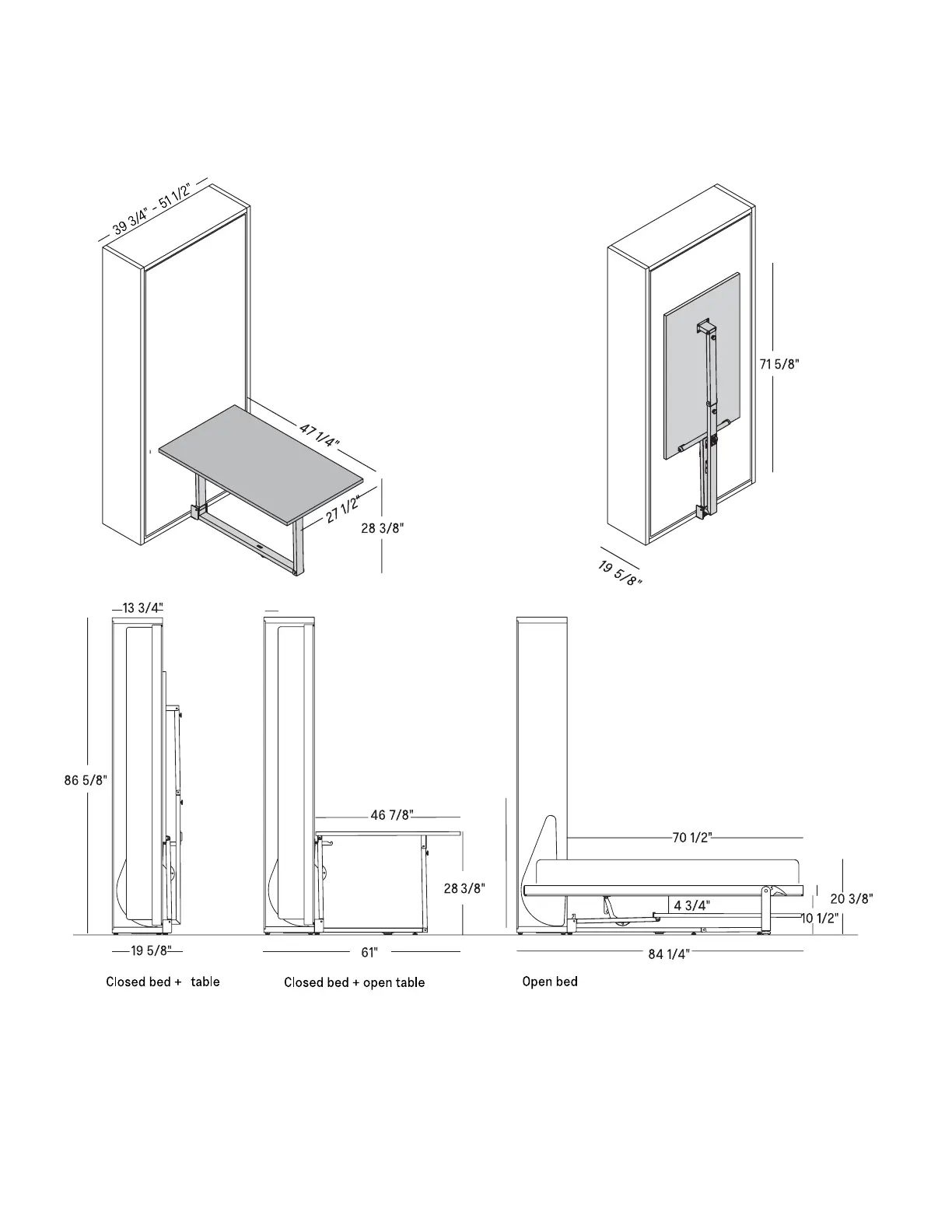 39 3/4" - 51 1/2"

47 1/4"

27 1/2"

28 3/8"

71 5/8"

19 5/8"

13 3/4"

86 5/8"

19 5/8"

Closed bed + table

46 7/8"

28 3/8"

61"

Closed bed + open table

70 1/2"

4 3/4"

20 3/8"

10 1/2"

84 1/4"

Open bed