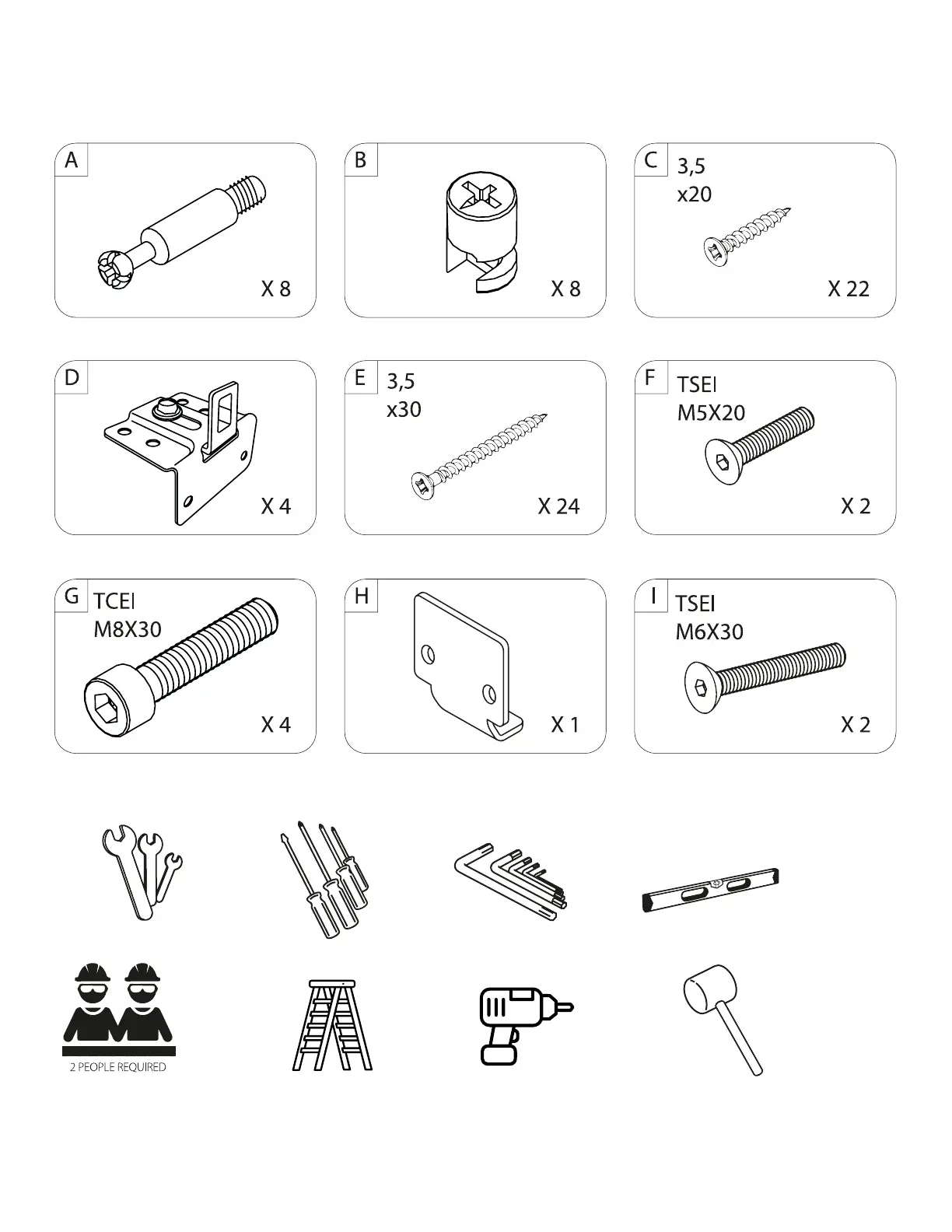 A
X 8

B
X 8

C
3,5
x20
X 22

D
X 4

E
3,5
x30
X 24

F
TSEI
M5X20
X 2

G
TCEI
M8X30
X 4

H
X 1

I
TSEI
M6X30
X 2

2 PEOPLE REQUIRED