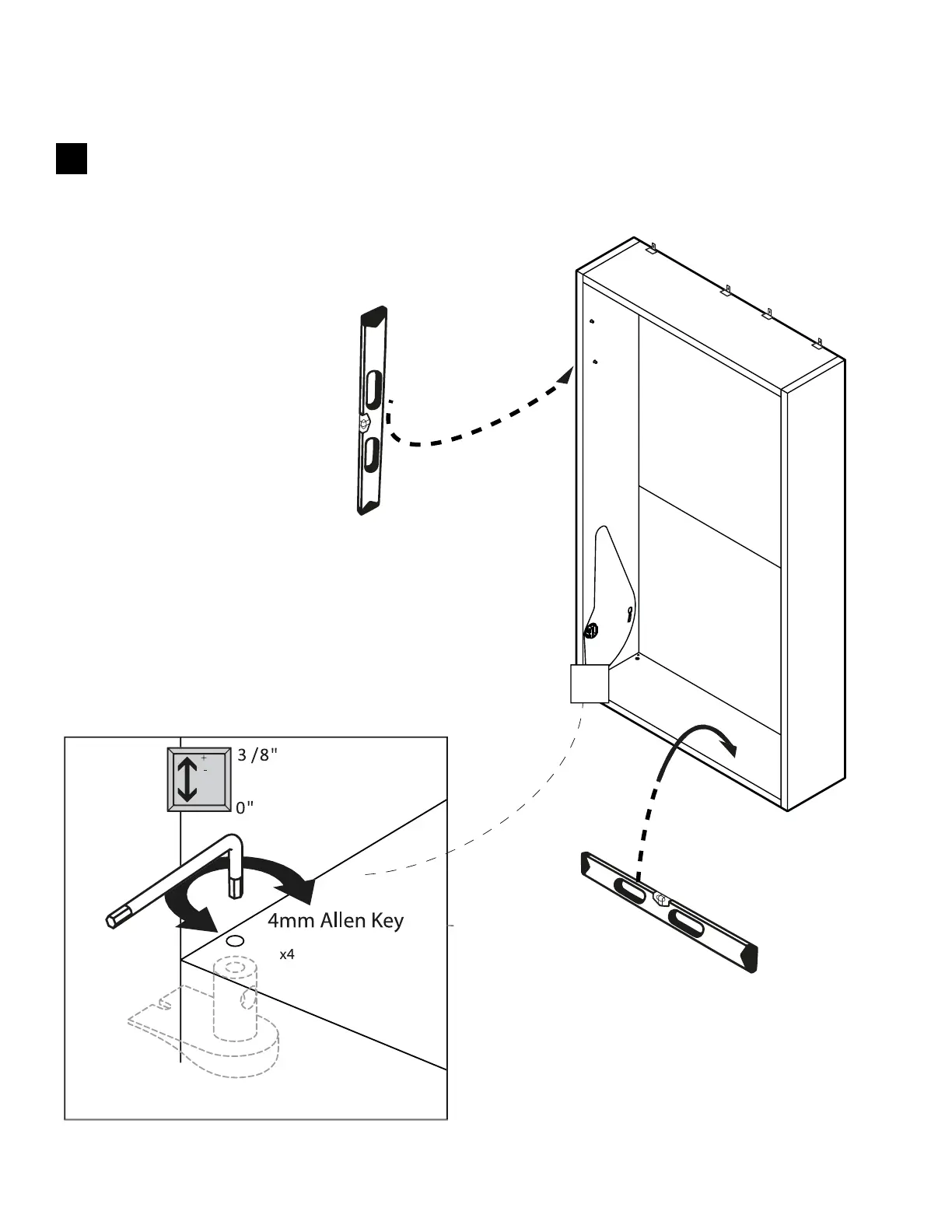 +
-
3 /8"
0"
4mm Allen Key
x4