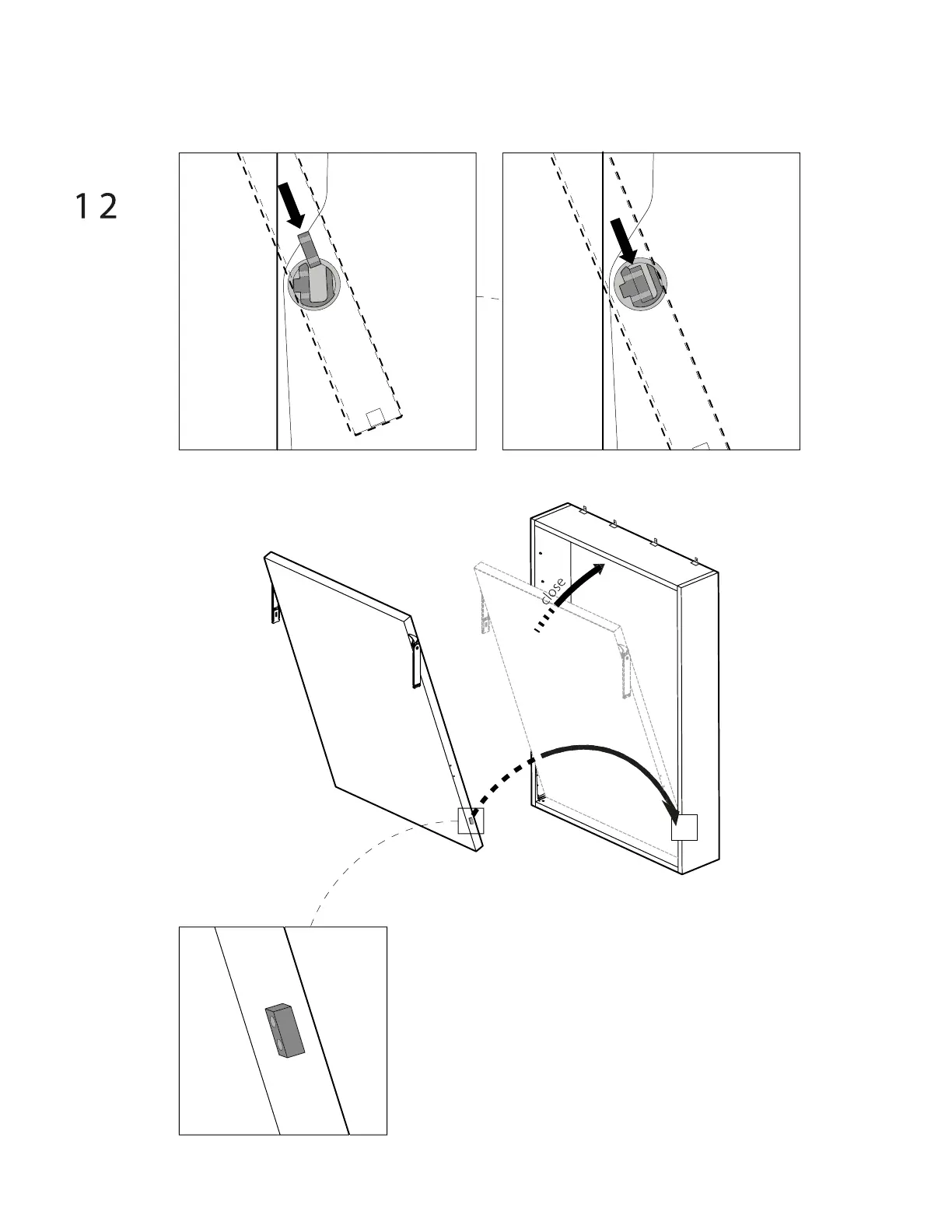 12

close