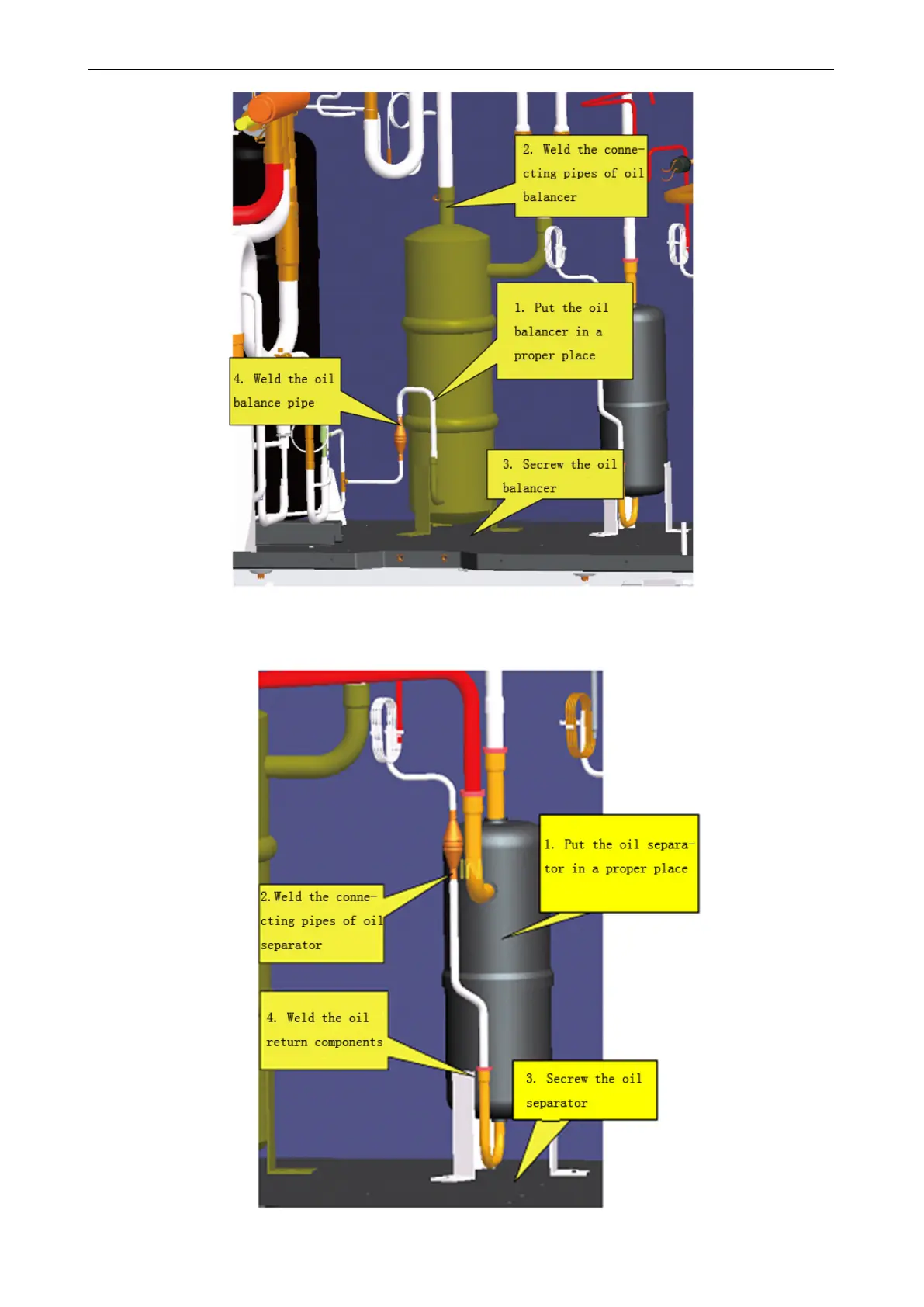 2. Weld the connecting pipes of oil balancer

1. Put the oil balancer in a proper place

4. Weld the oil balance pipe

3. Secrew the oil balancer

1. Put the oil separator in a proper place

2. Weld the connecting pipes of oil separator

4. Weld the oil return components

3. Secrew the oil separator