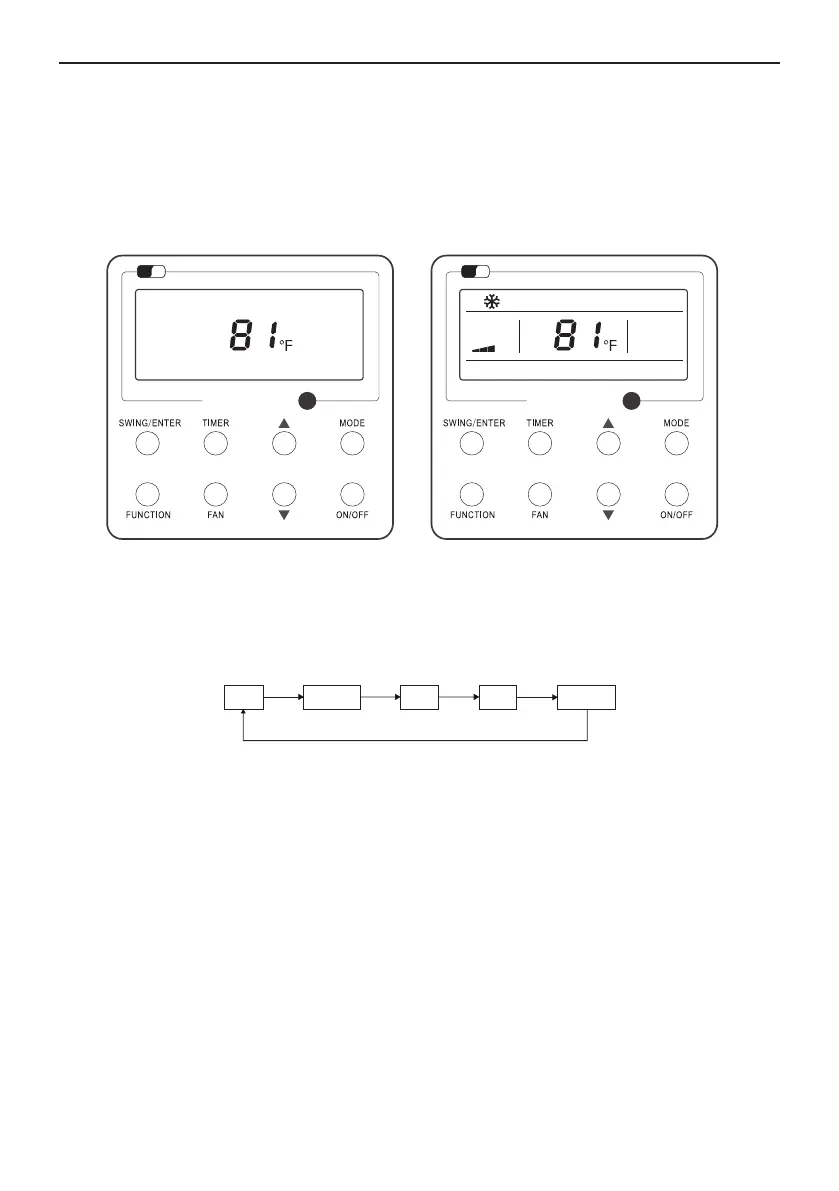 81 °F

SWING/ENTER TIMER ▲ MODE

FUNCTION FAN ▼ ON/OFF

81 °F

SWING/ENTER TIMER ▲ MODE

FUNCTION FAN ▼ ON/OFF