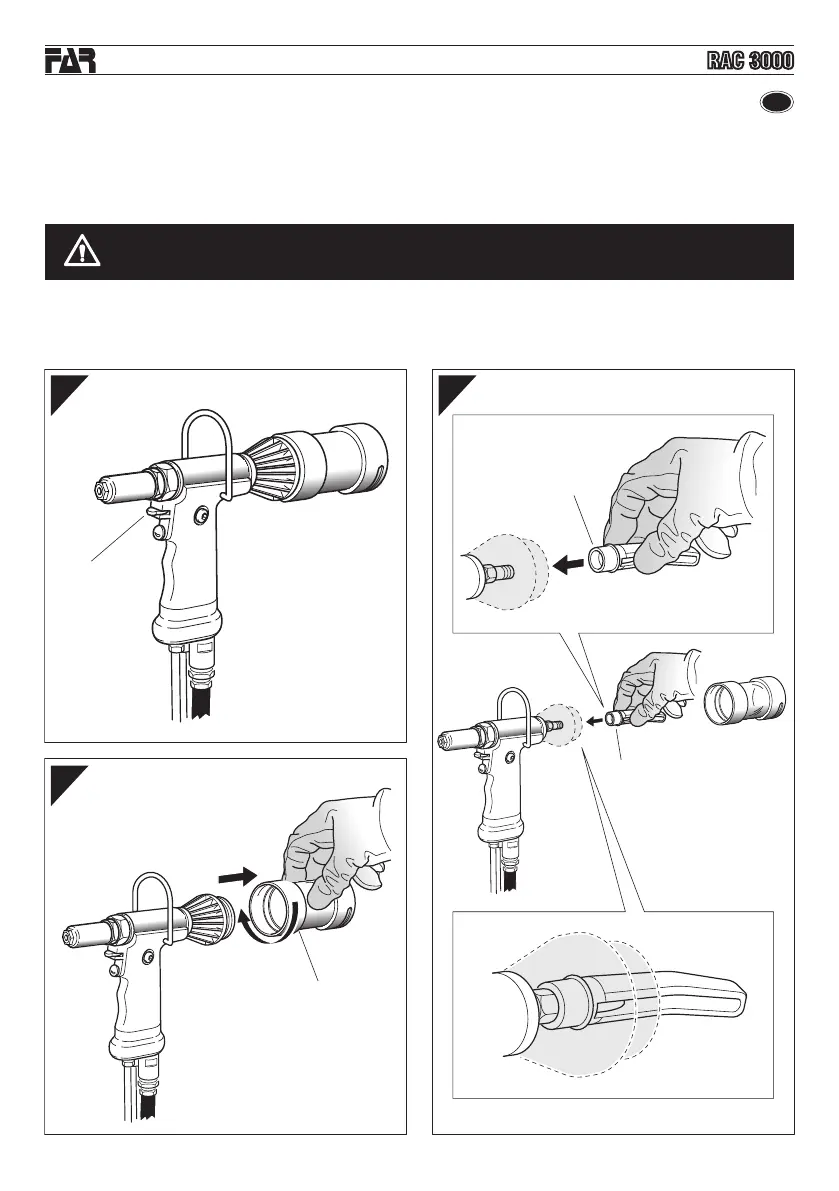 FAR

RAC 3000