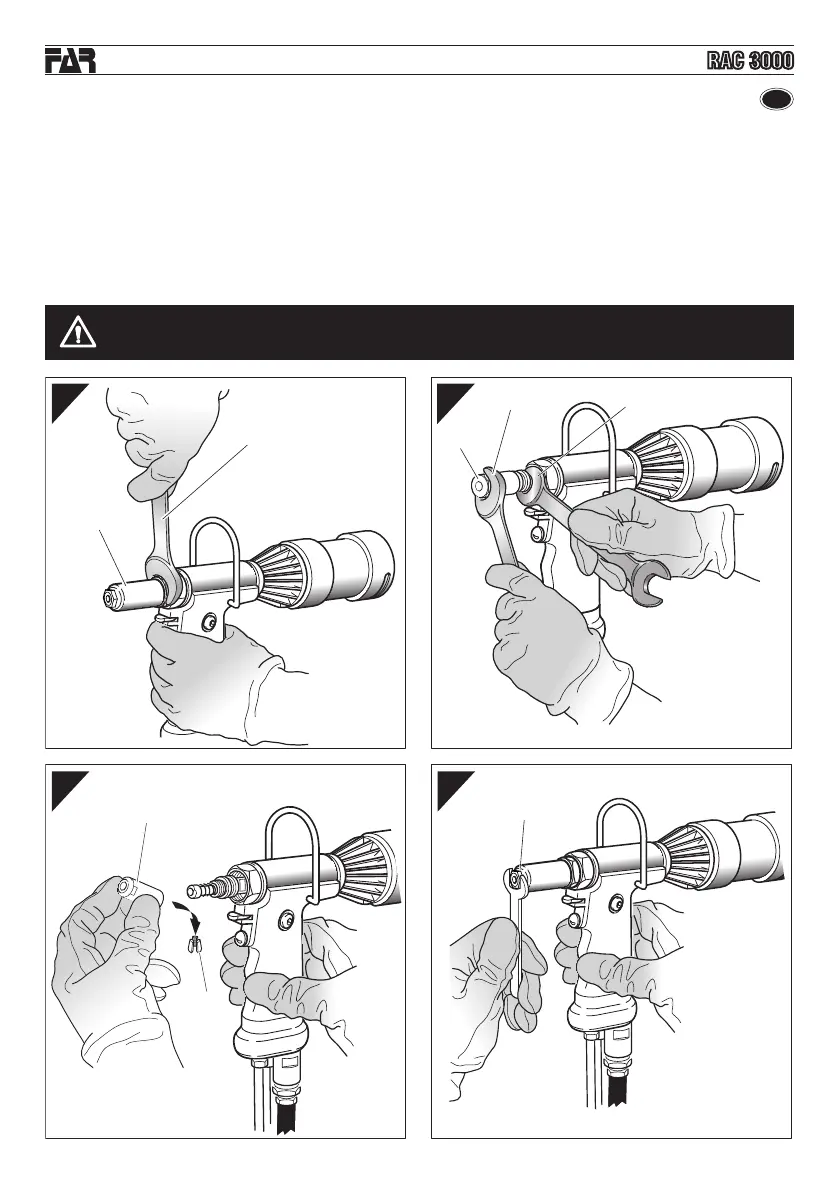 FAR

RAC 3000