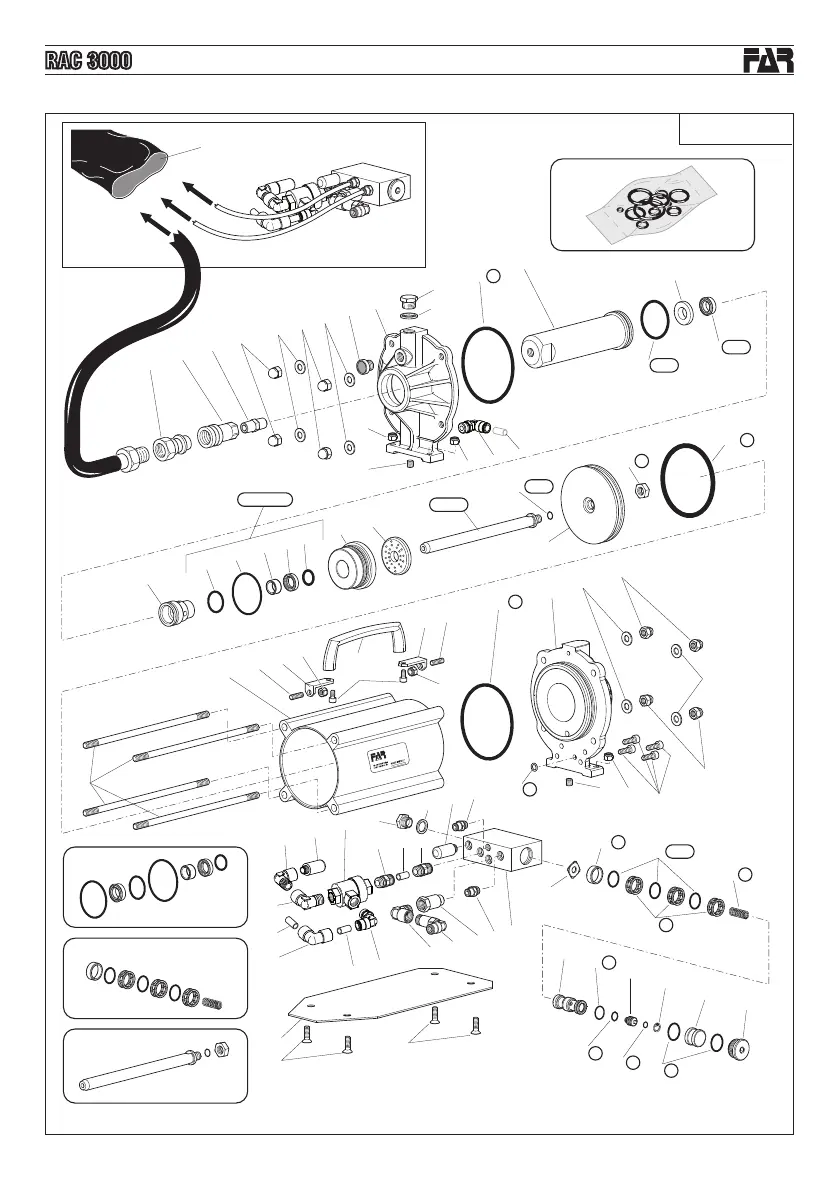 RAC 3000

FAR

FAR