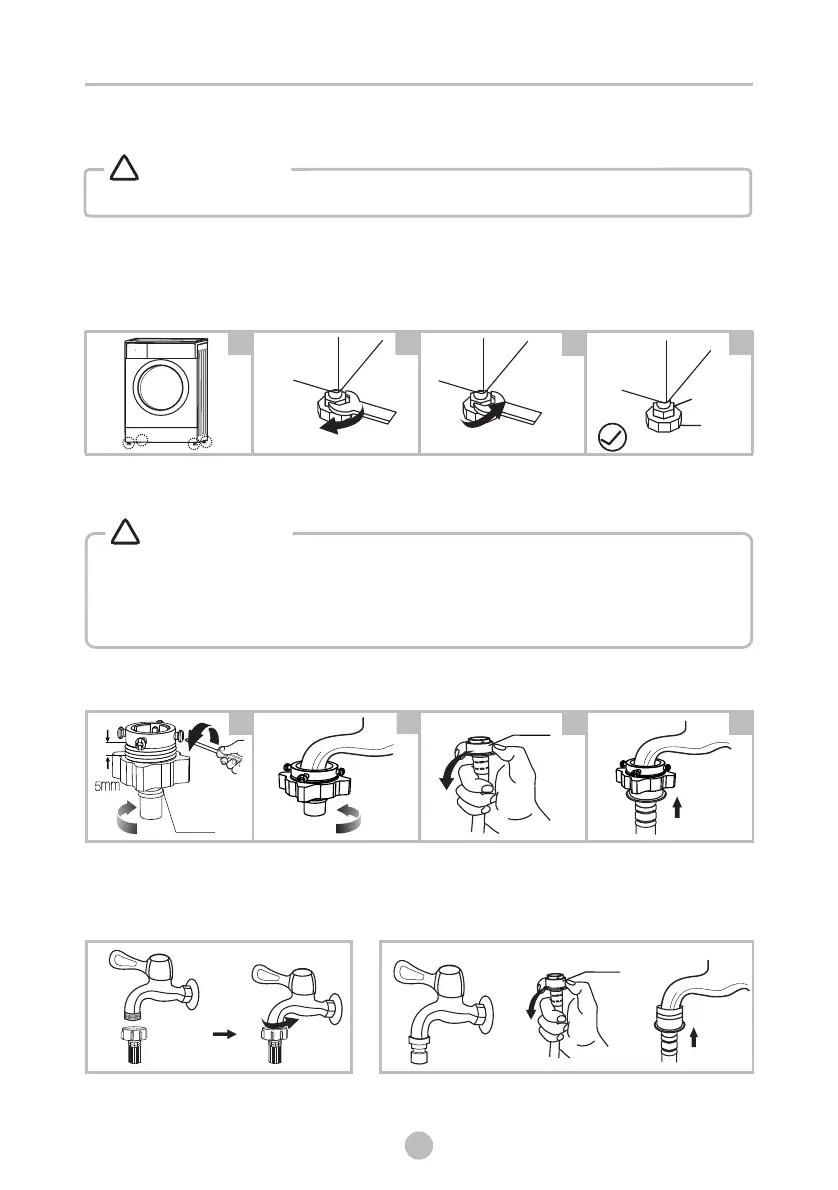 5mm