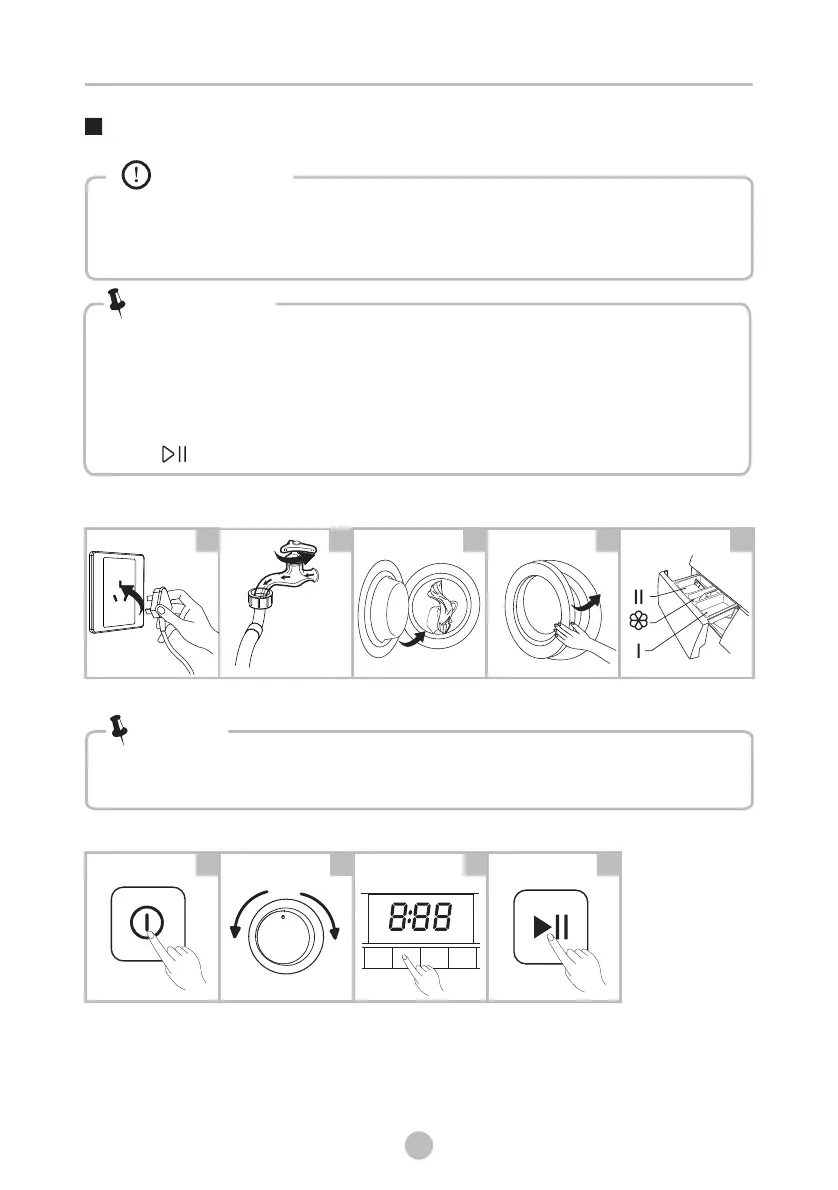 II
I
8:88