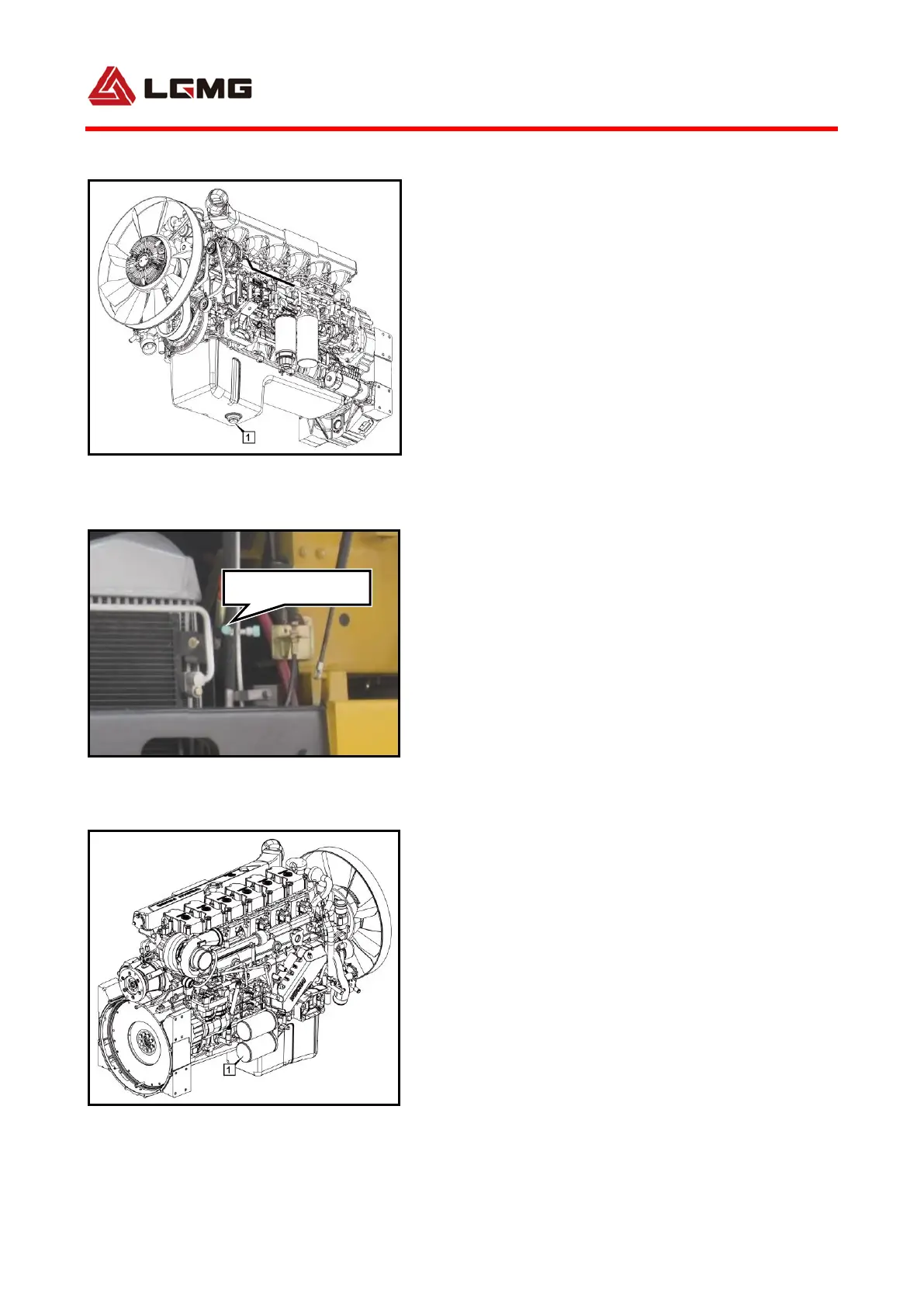 LGMG

1

1