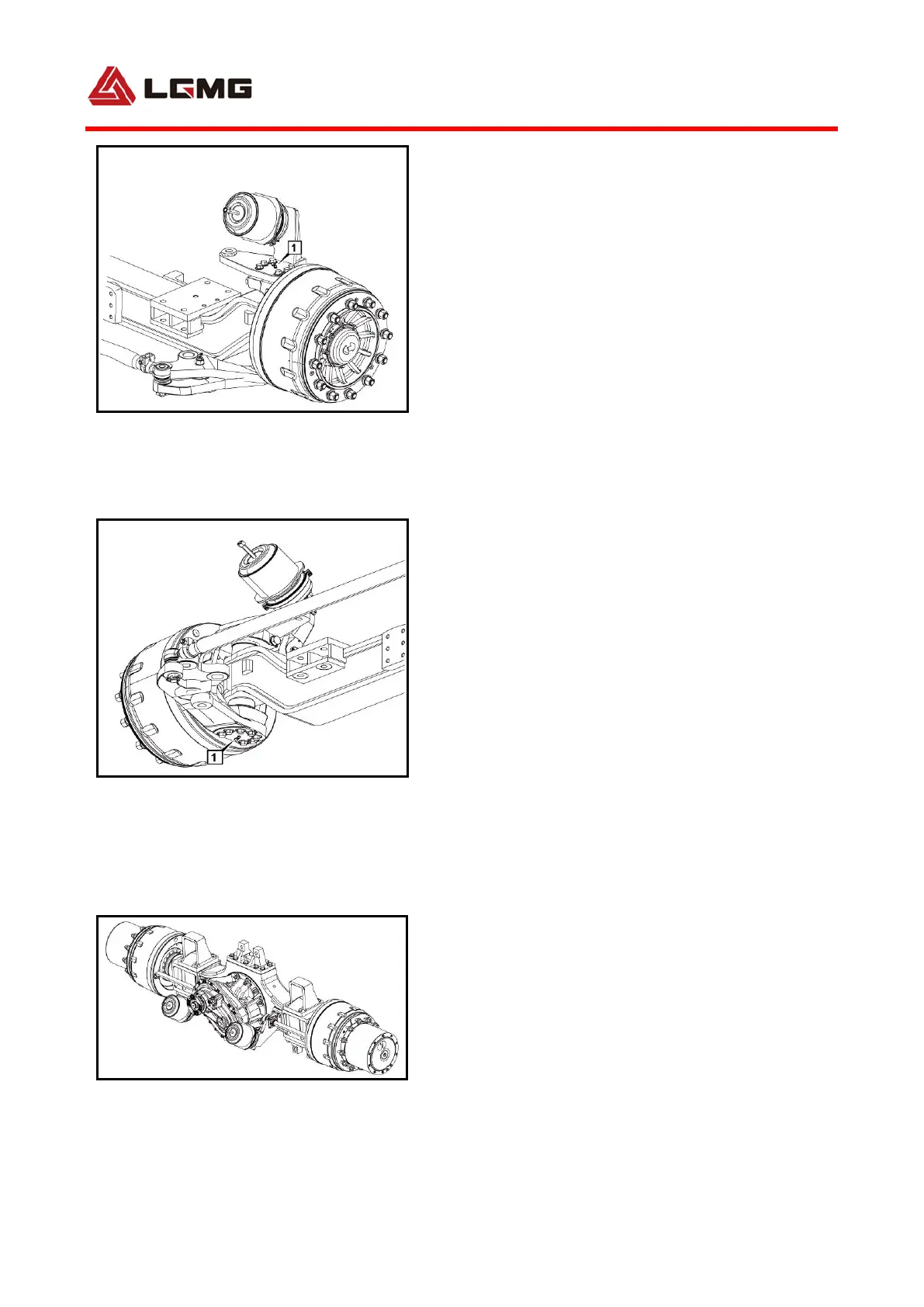 LGMG

1

1