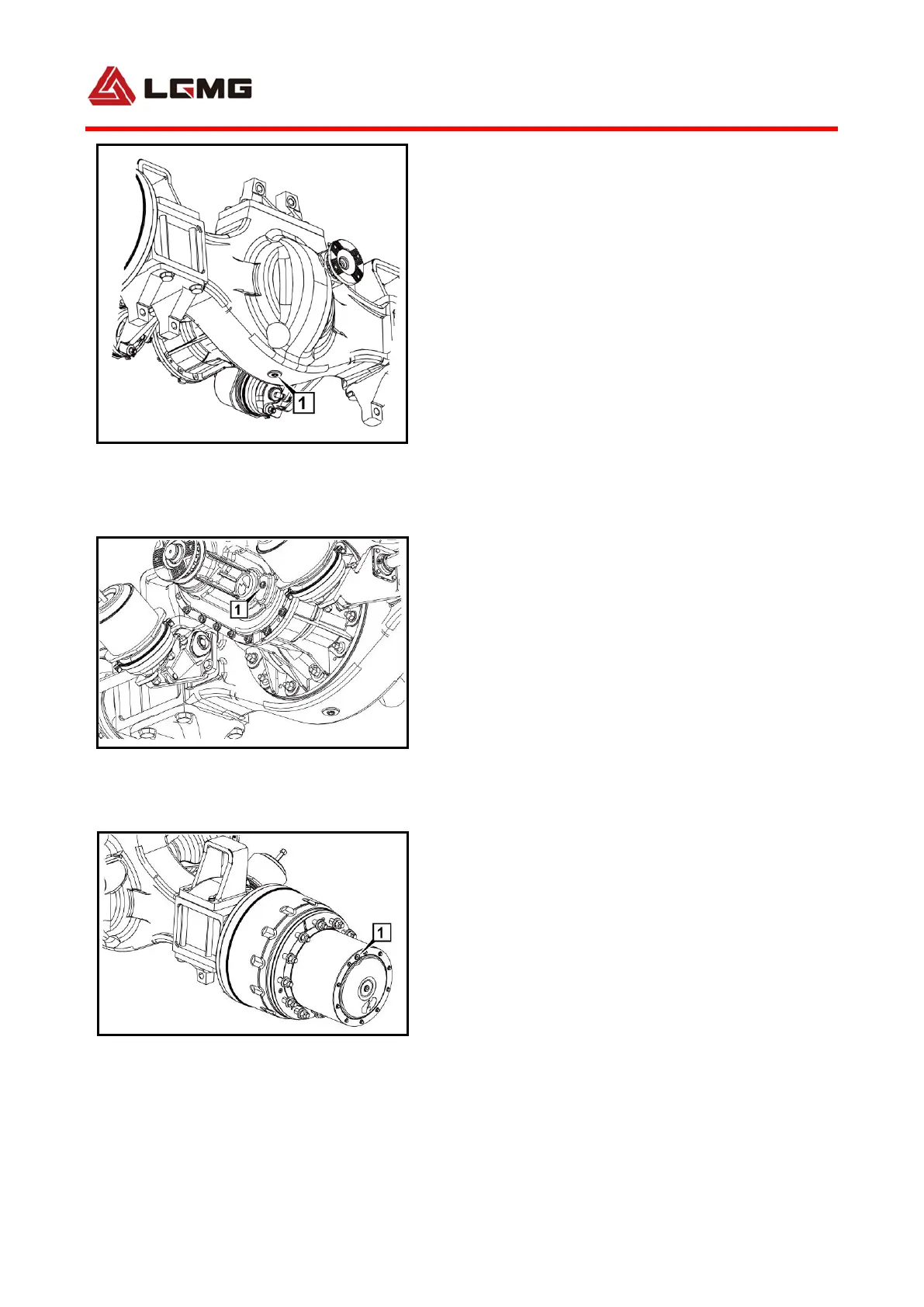 LGMG

1

1

1