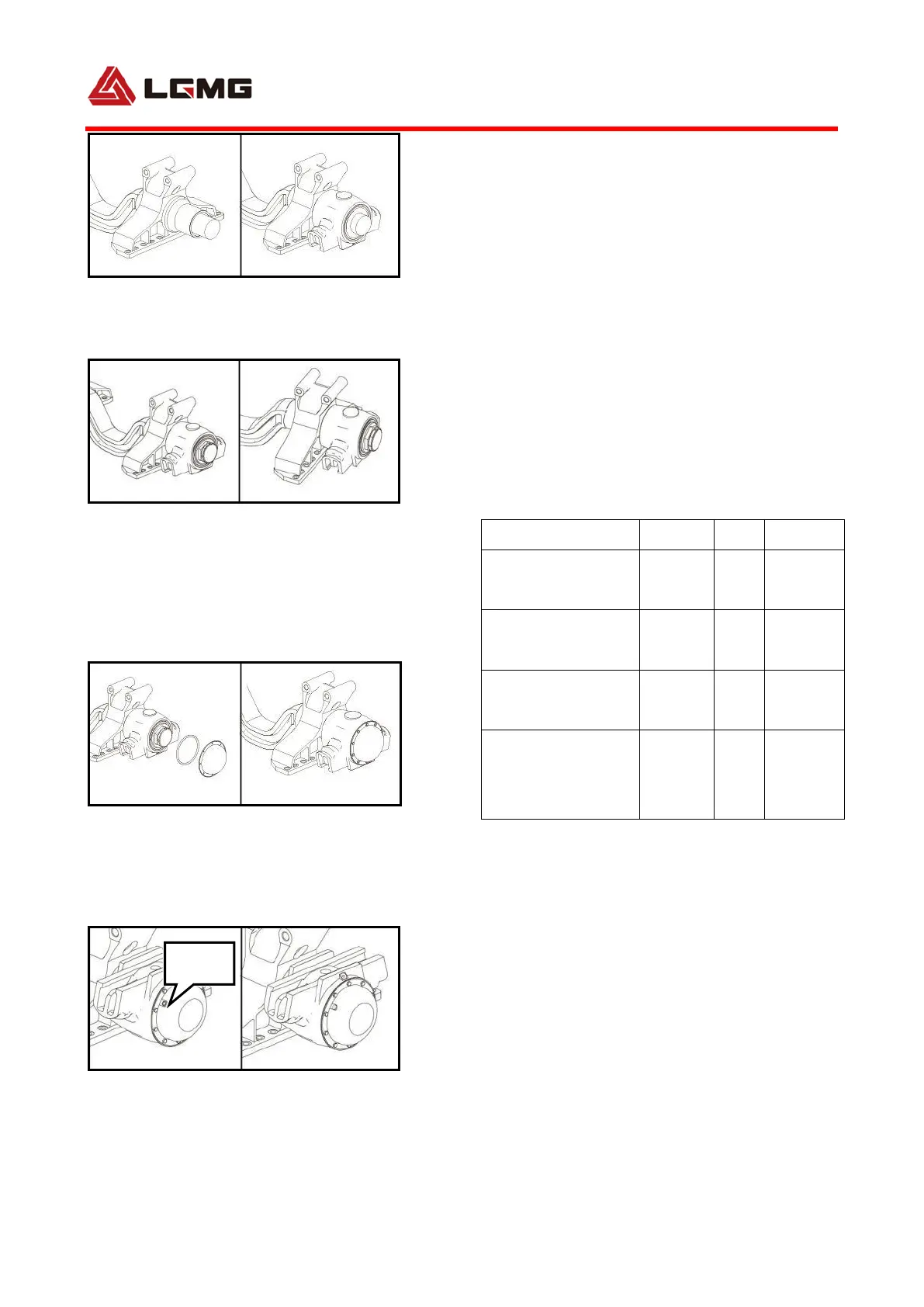 LGMG