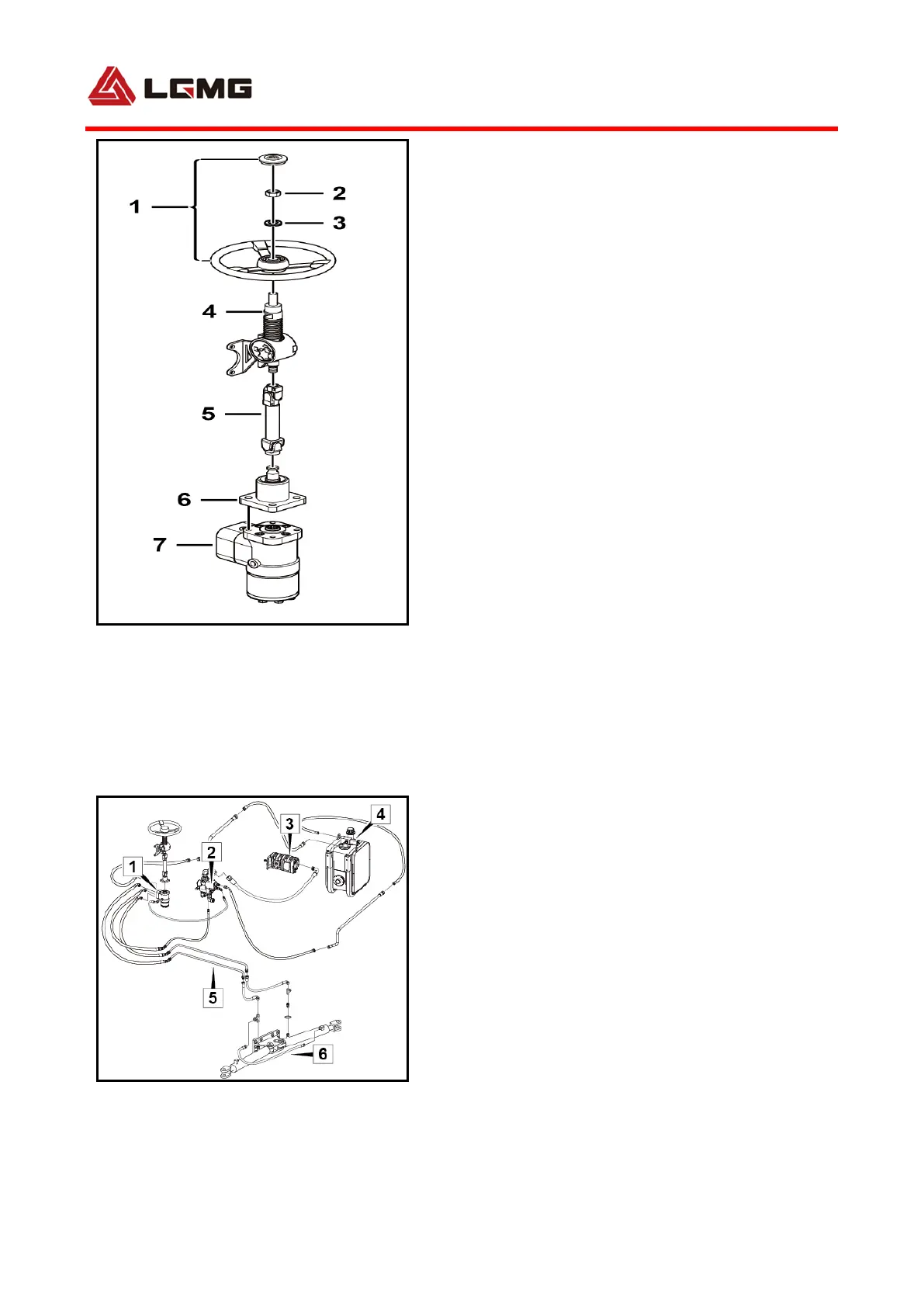 LGMG

1
2
3
4
5
6
7

1
2
3
4
5
6