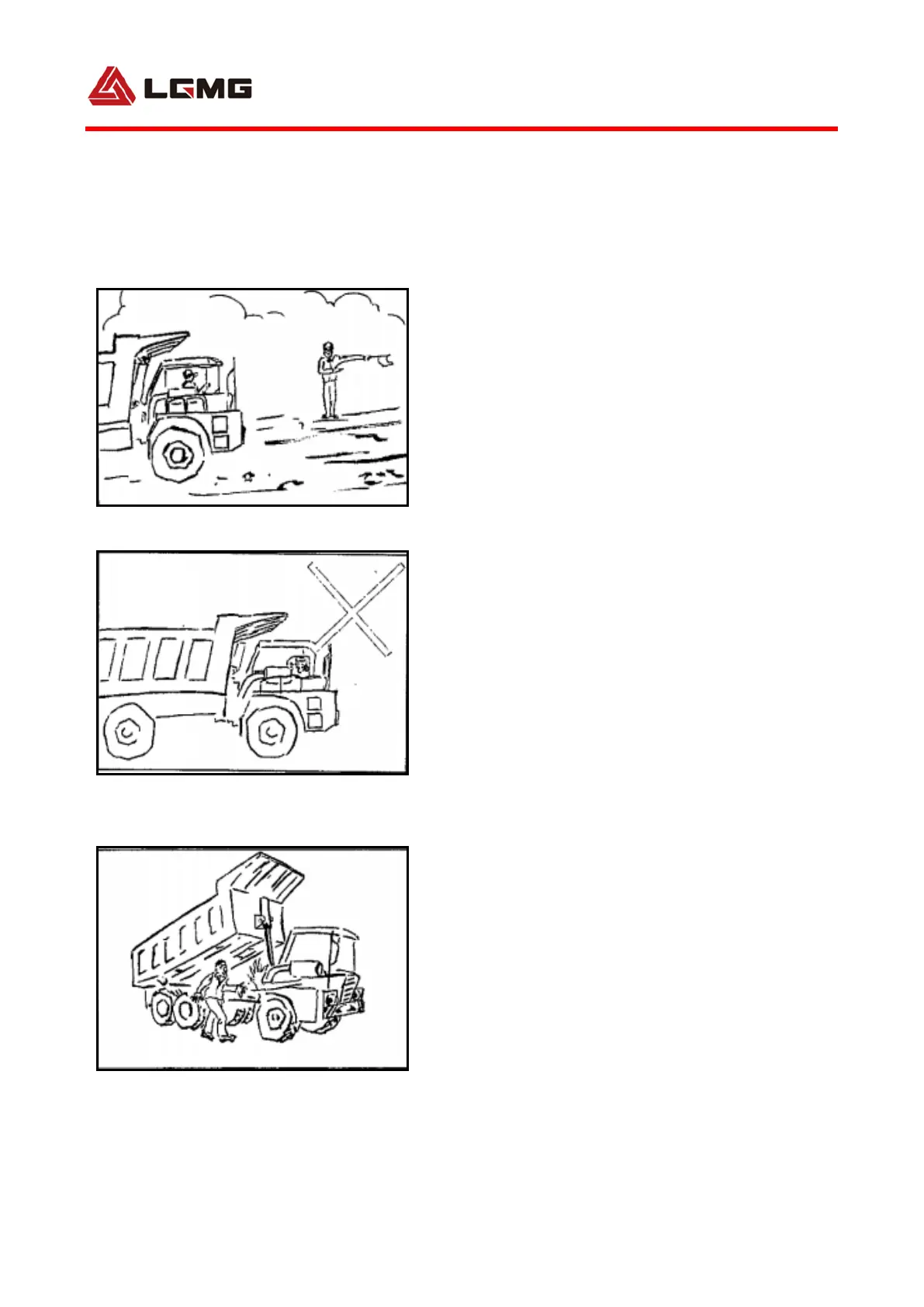 LGMG