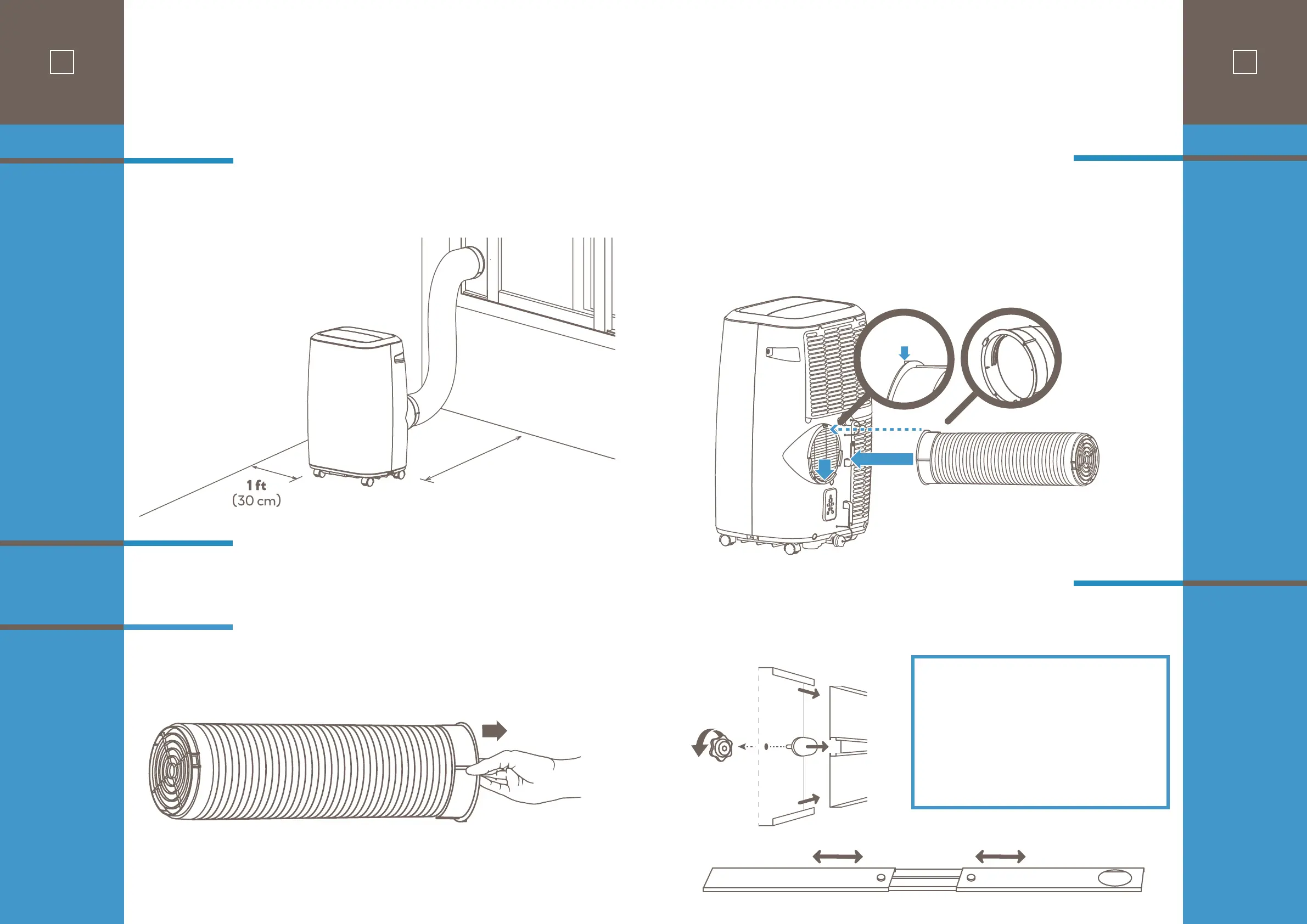 1 ft
(30 cm)