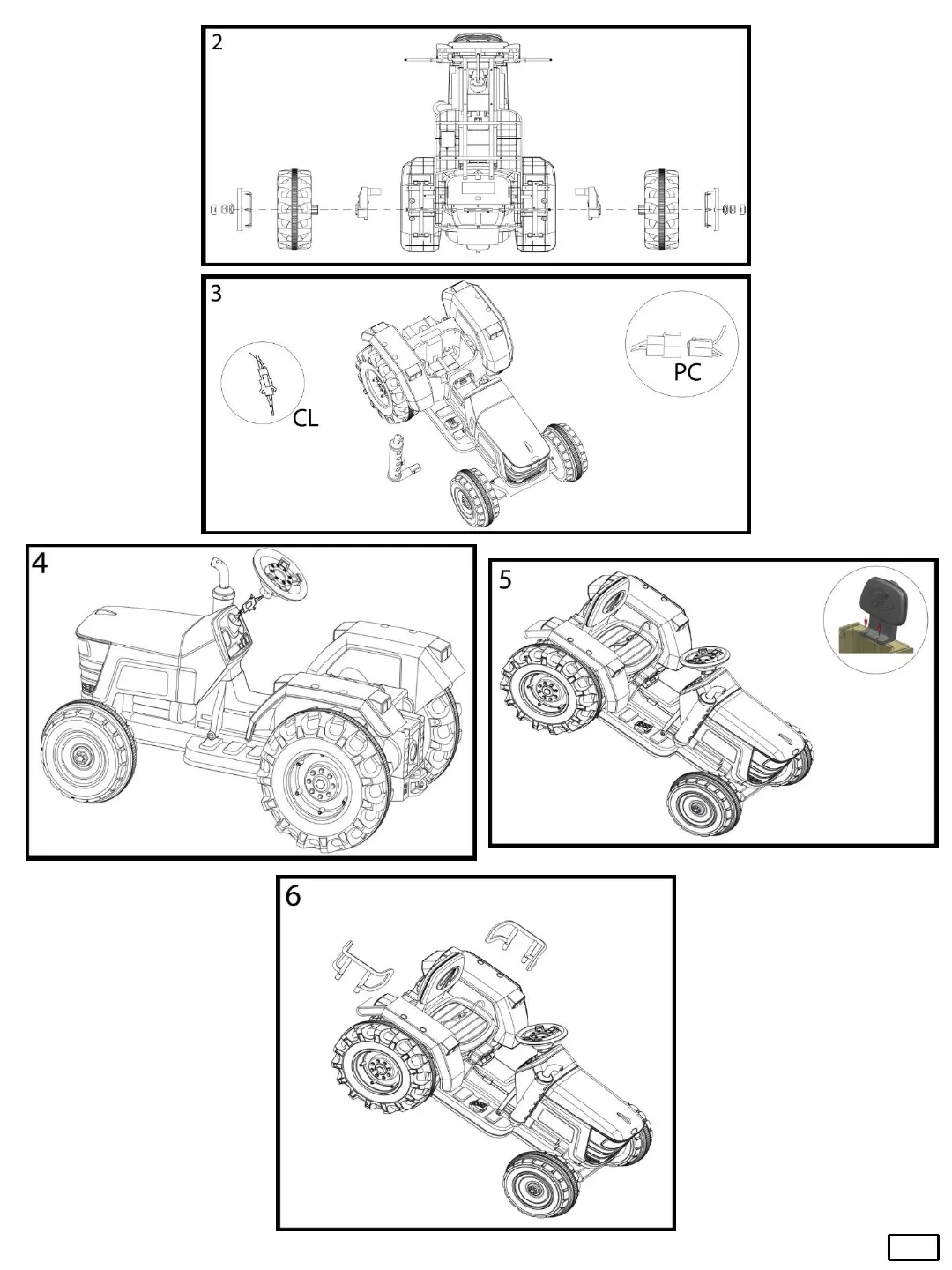 2

3

CL

PC

4

5

6