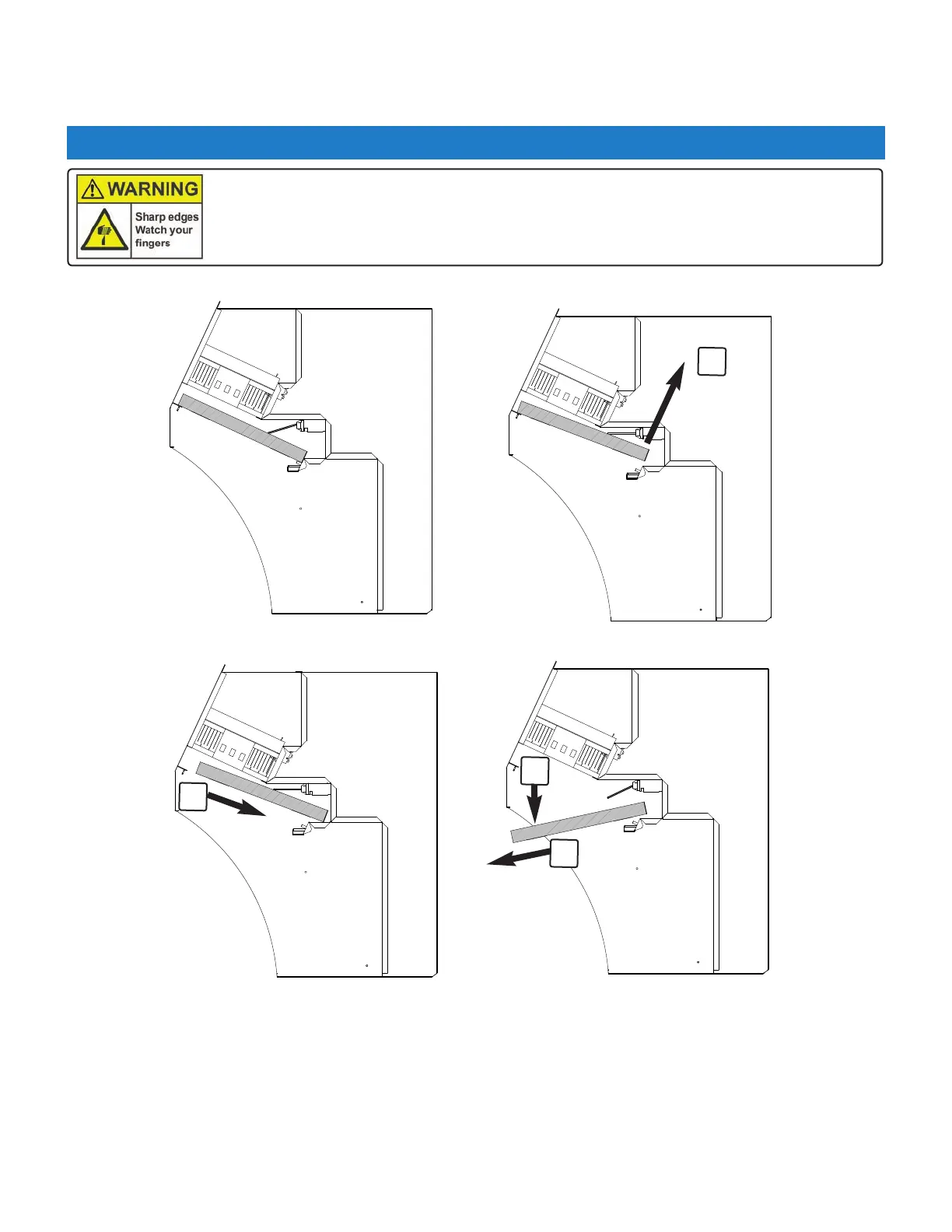 WARNING

Sharp edges Watch your fingers