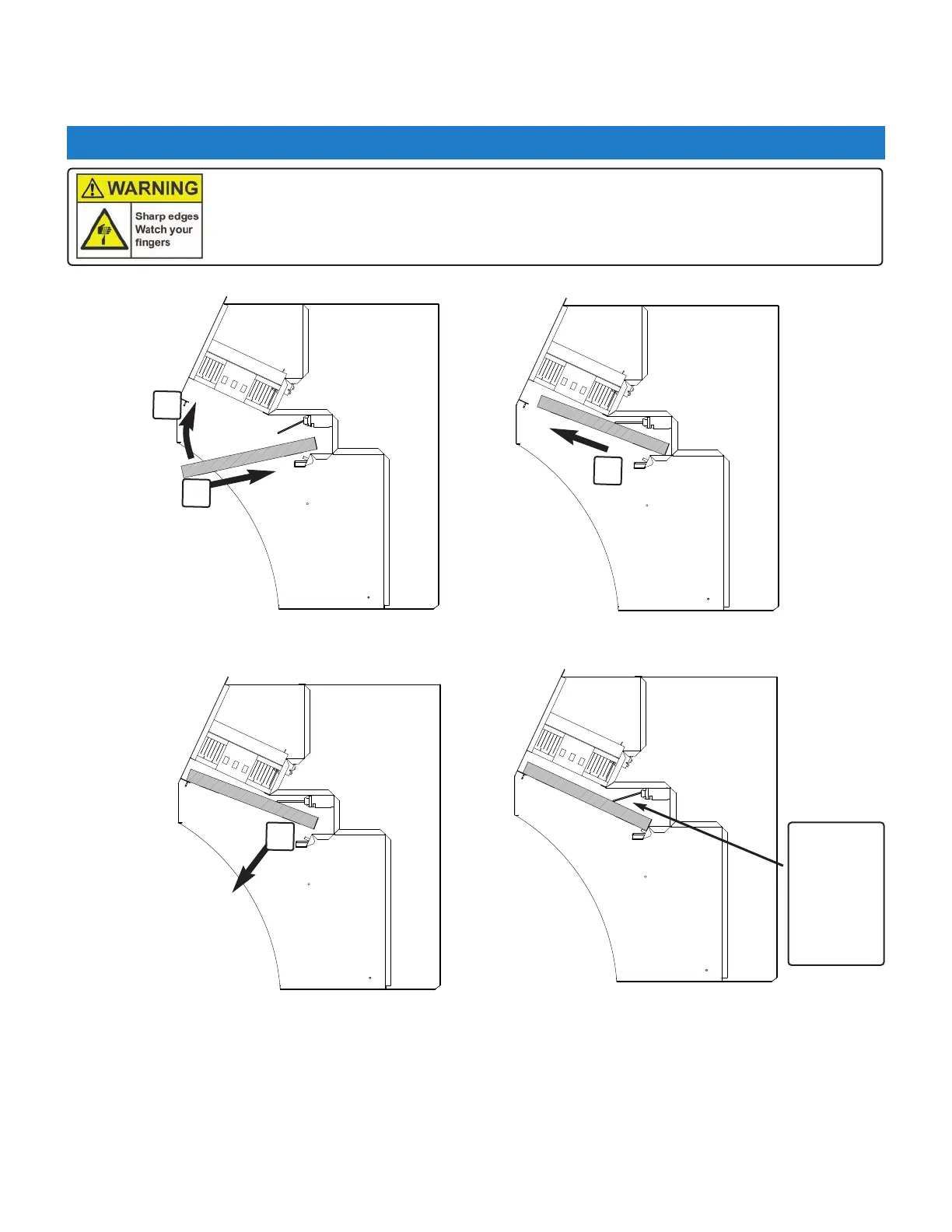 WARNING

Sharp edges
Watch your
fingers