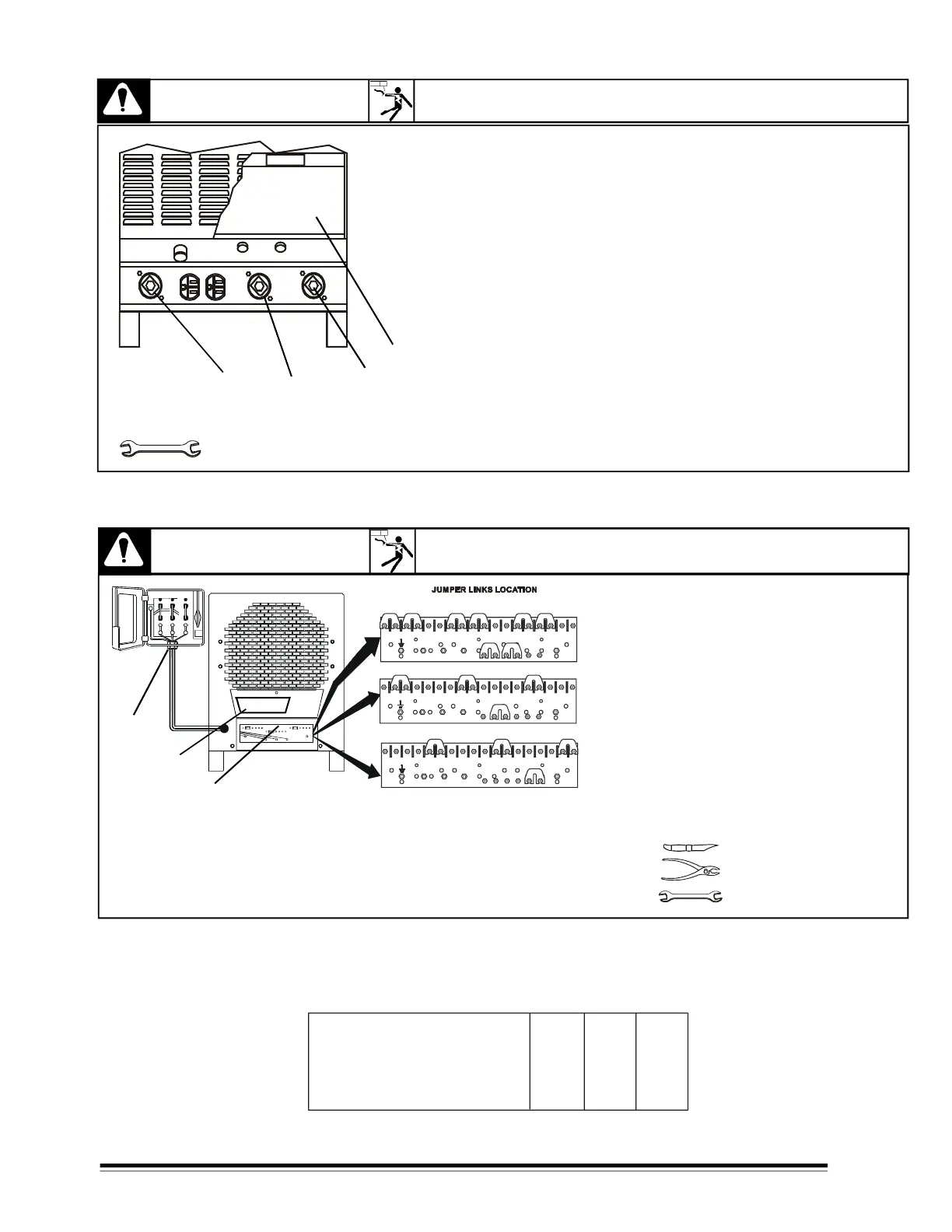 JUMPER LINKS LOCATION