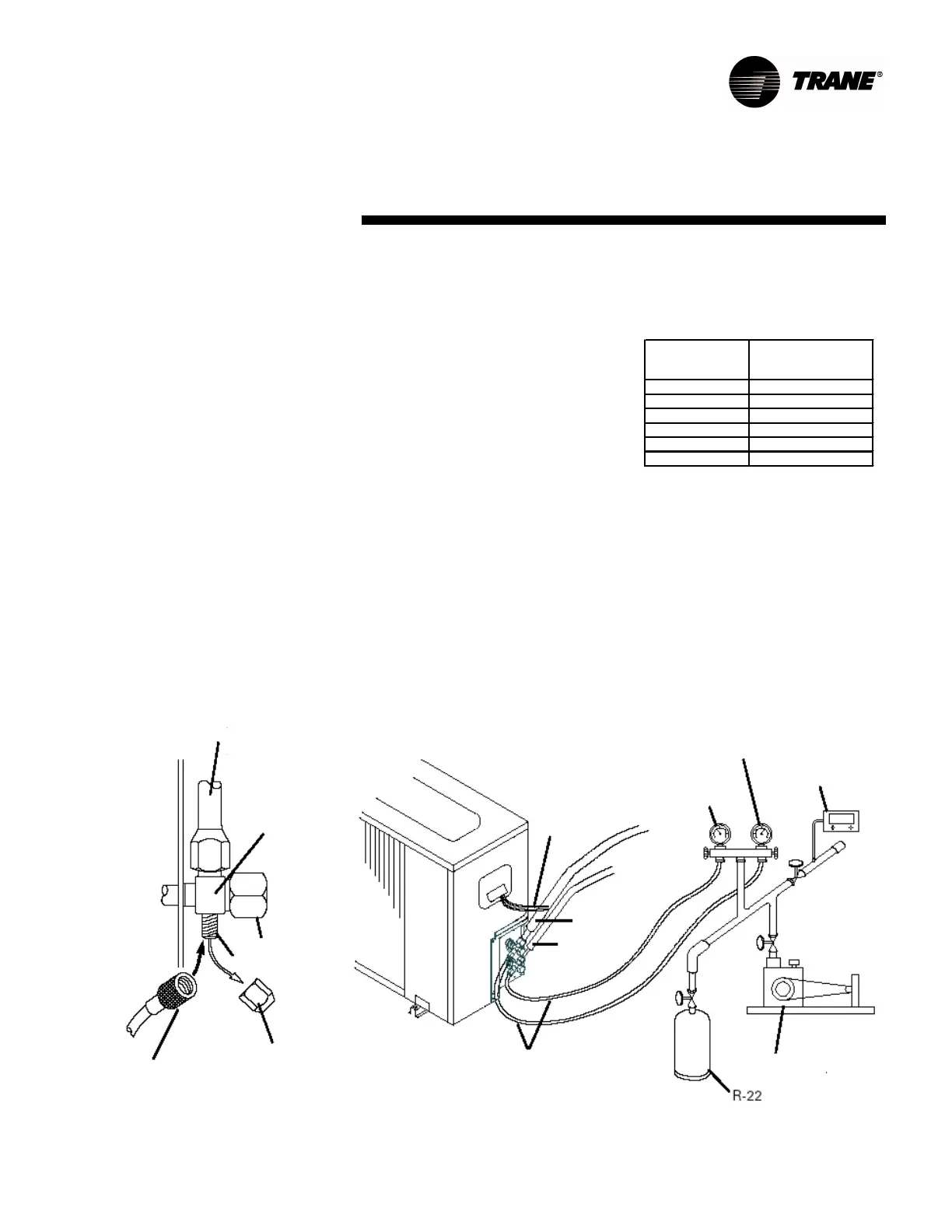 TRANE®

R-22