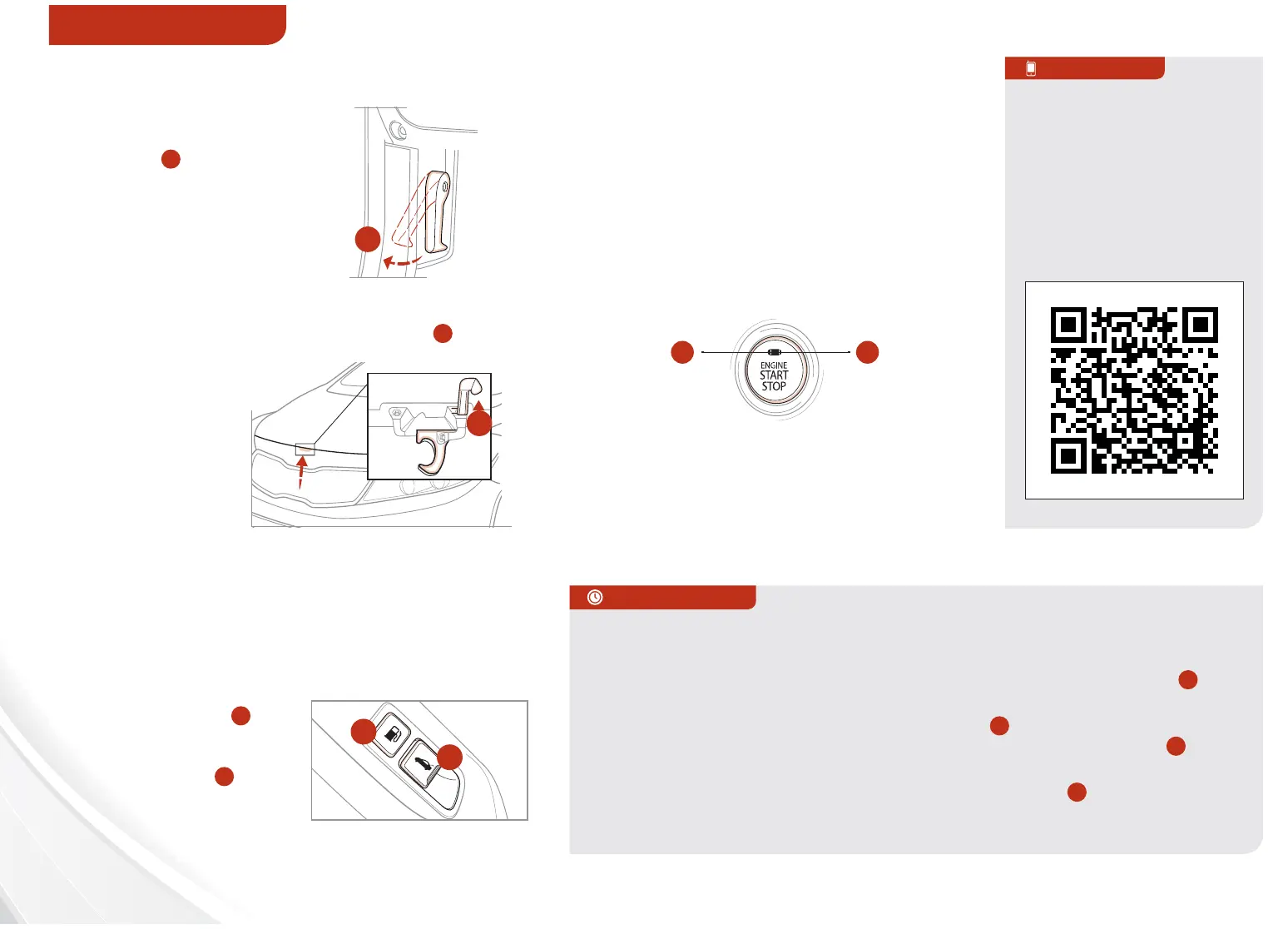 ENGINE
START
STOP