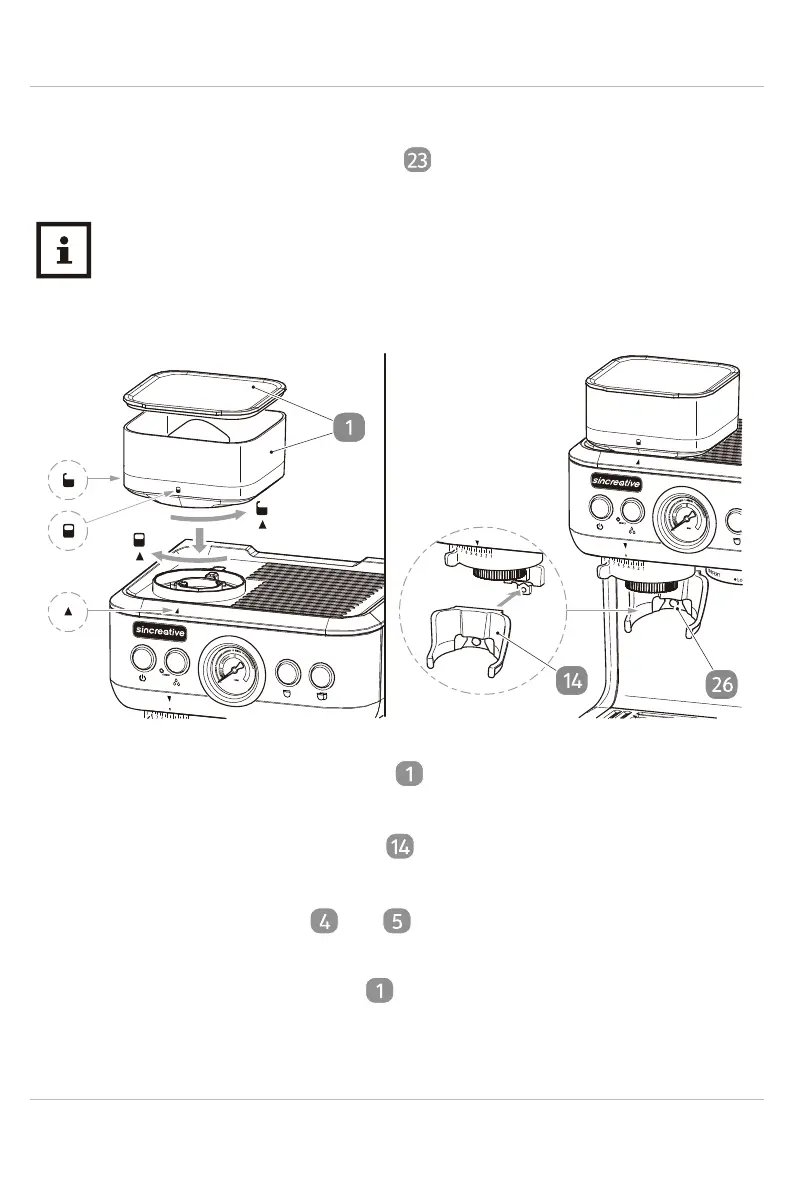 23

1

sincreative

sincreative

14

26

1

14

4 5

1