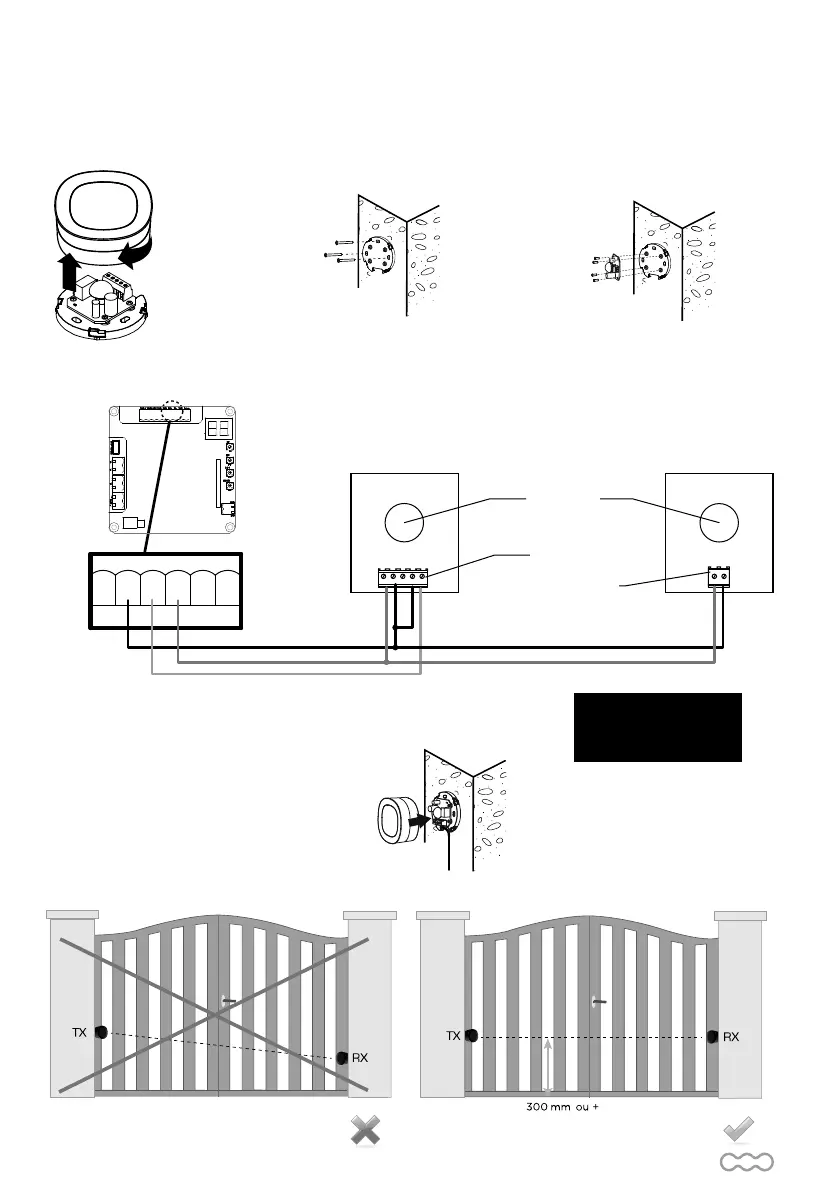 TX

RX

TX

RX

300 mm ou +