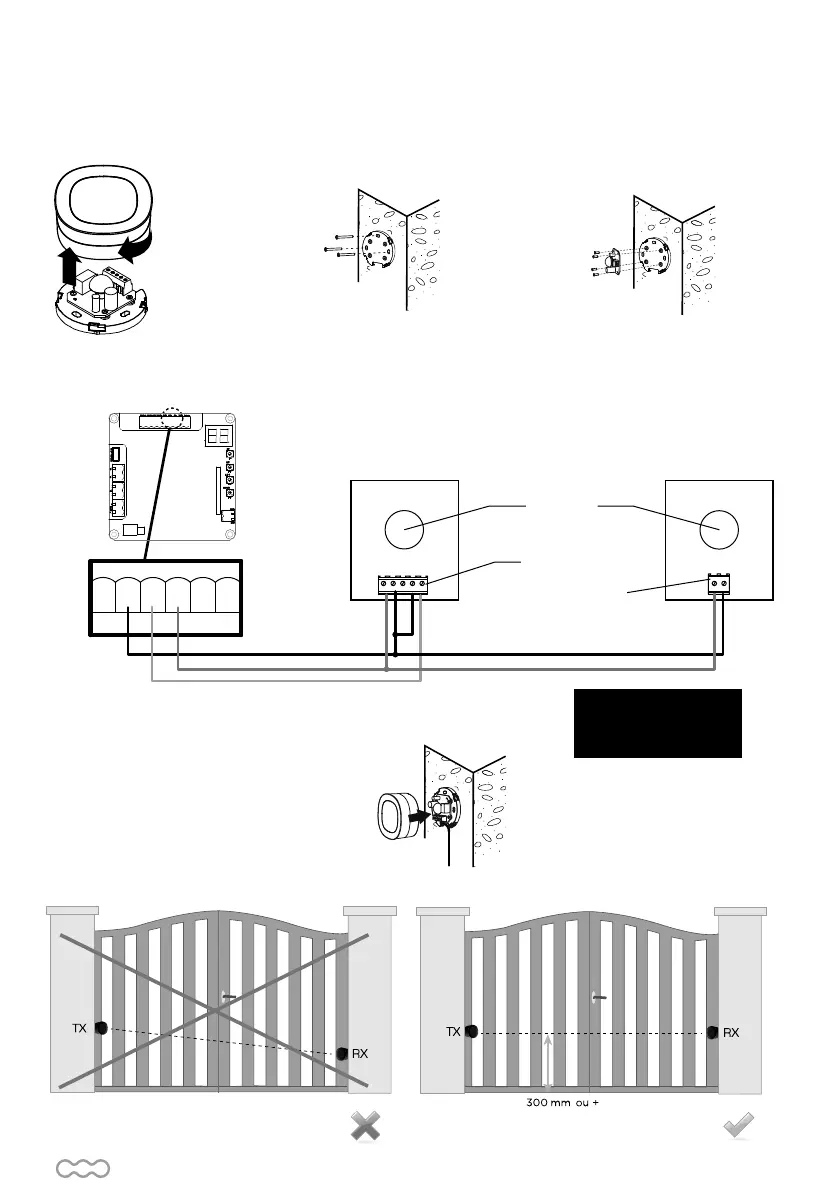 TX

RX

TX

RX

300 mm ou +