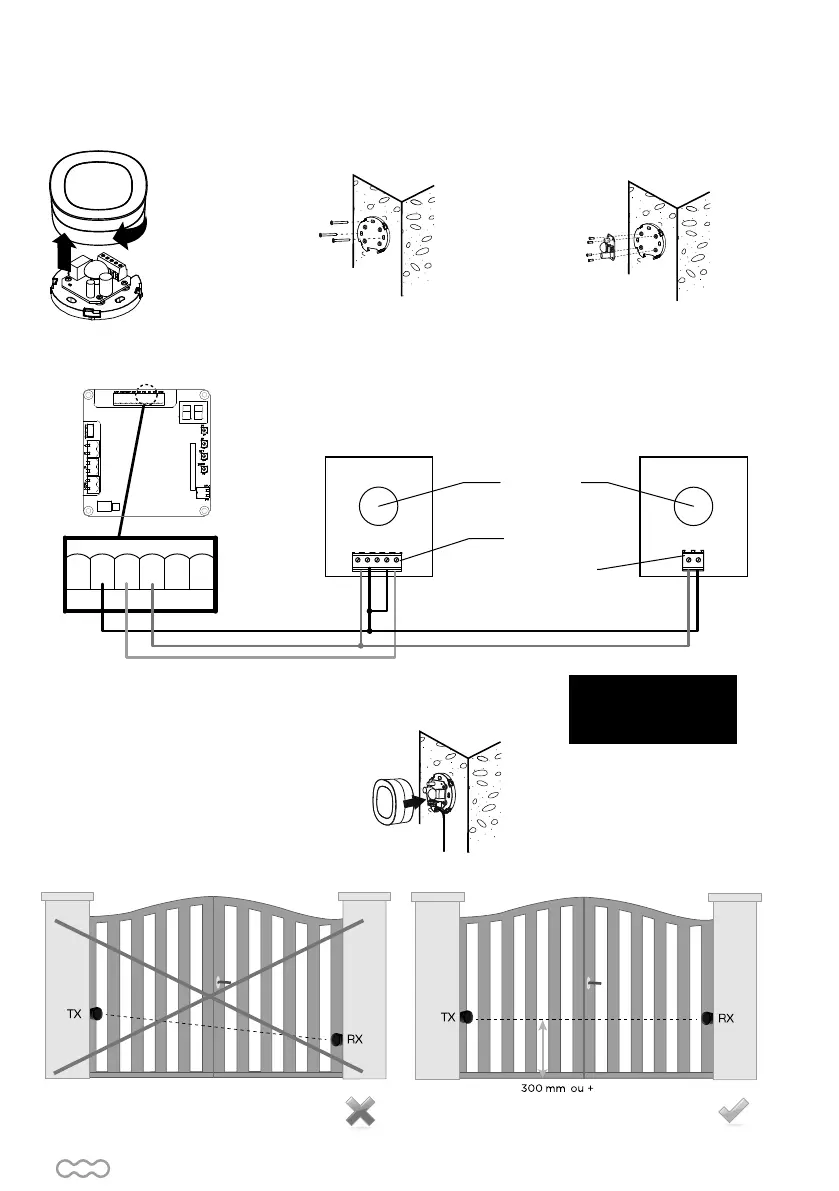 TX

RX

TX

RX

300 mm ou +