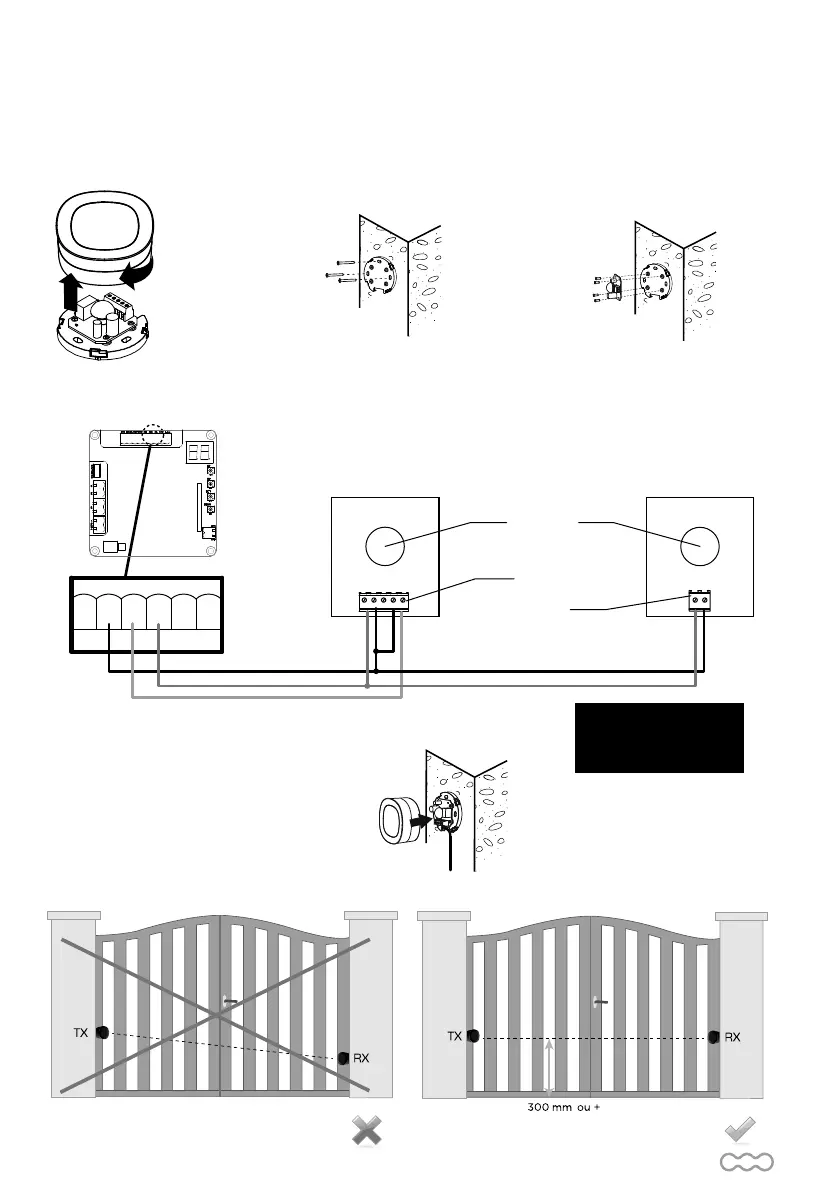 TX

RX

TX

RX

300 mm ou +