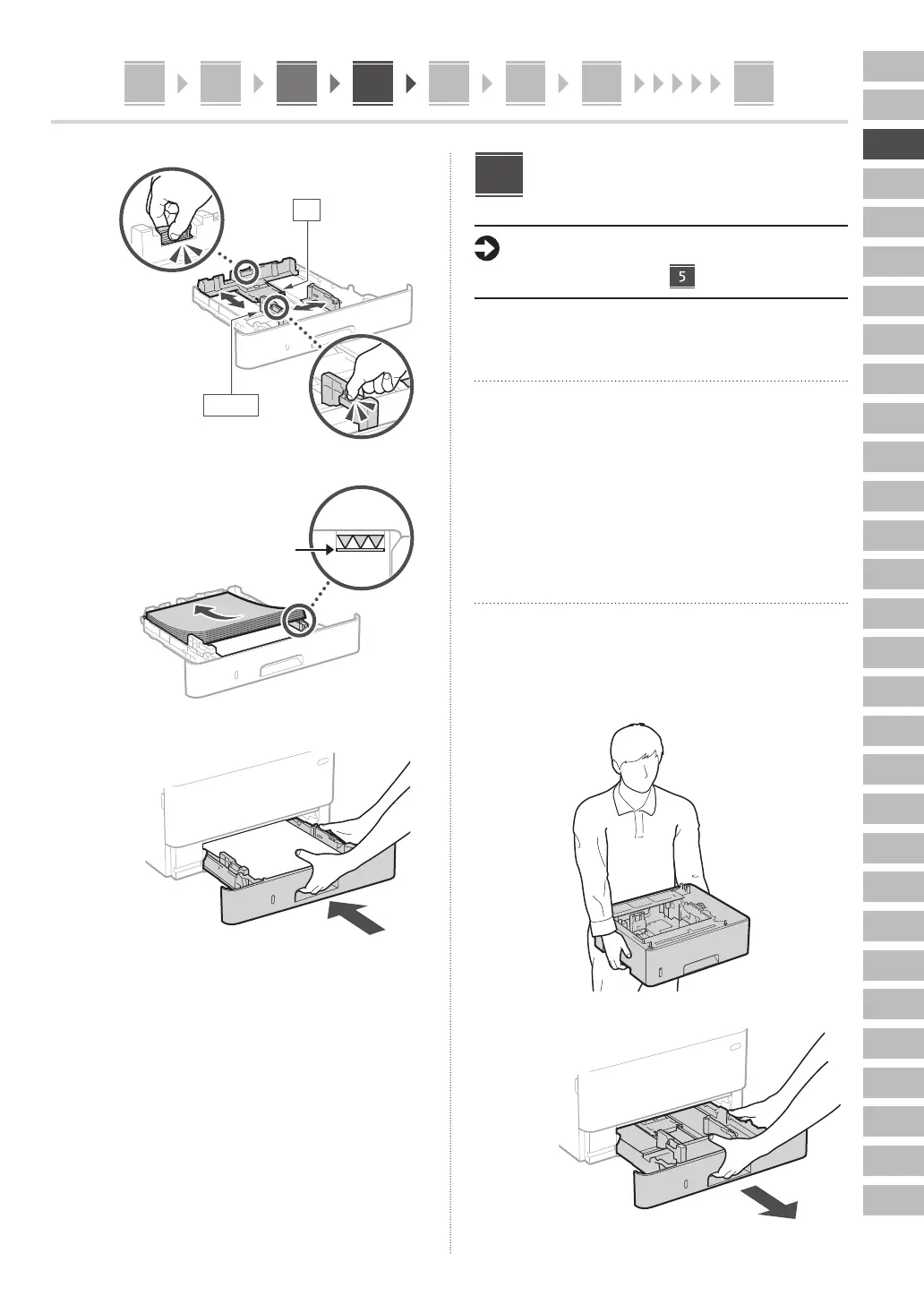 5