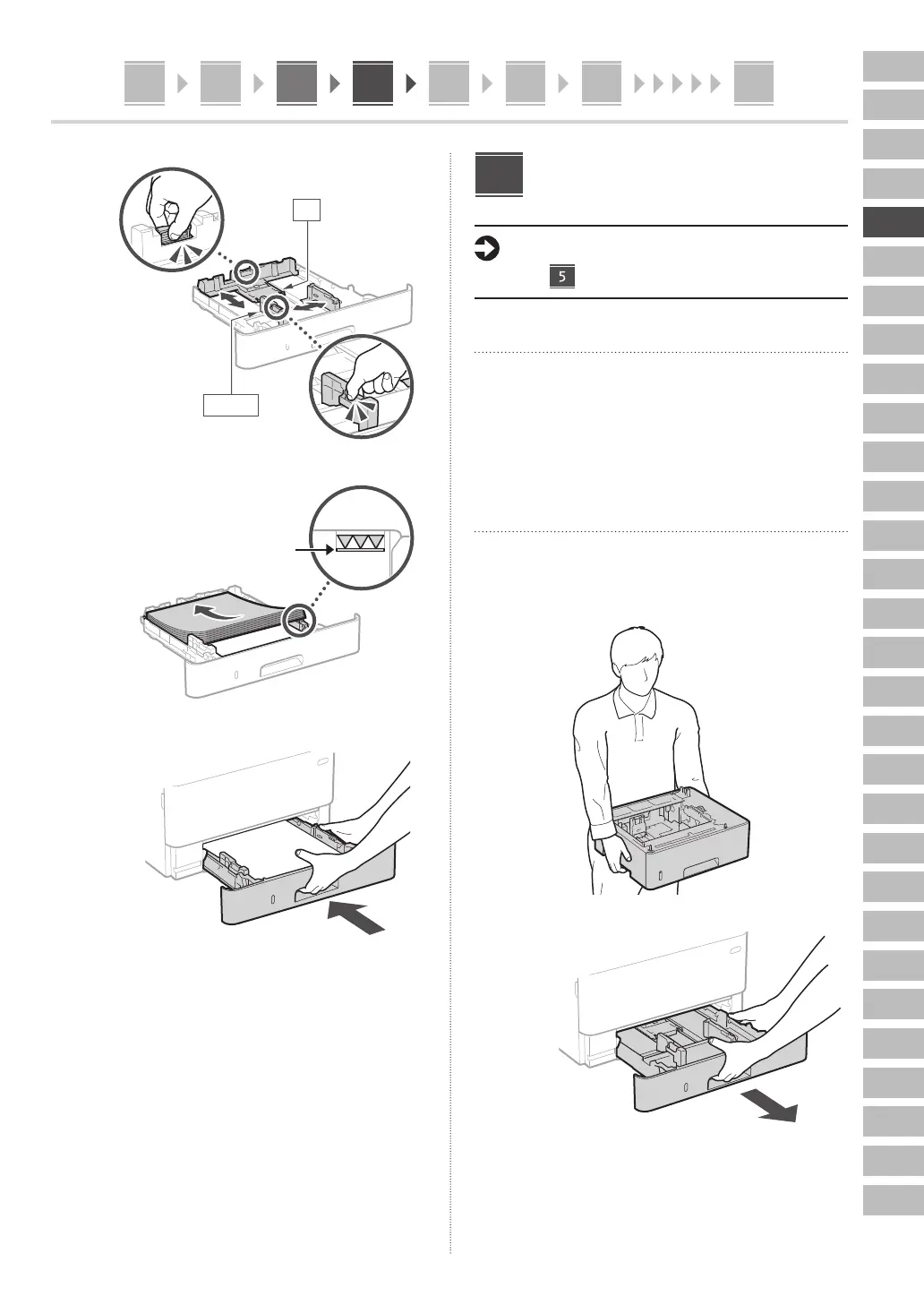 5