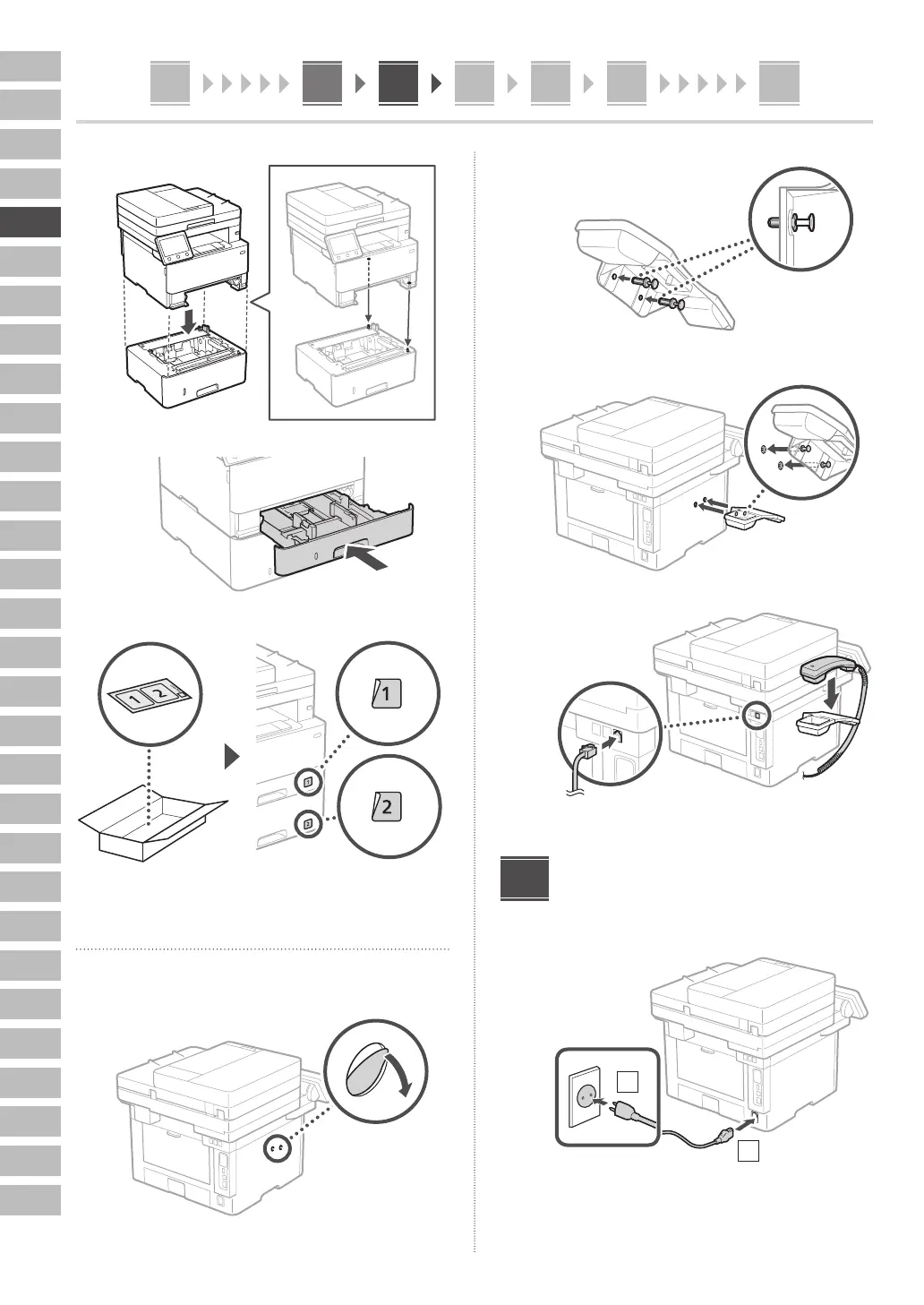 1 2

1

2