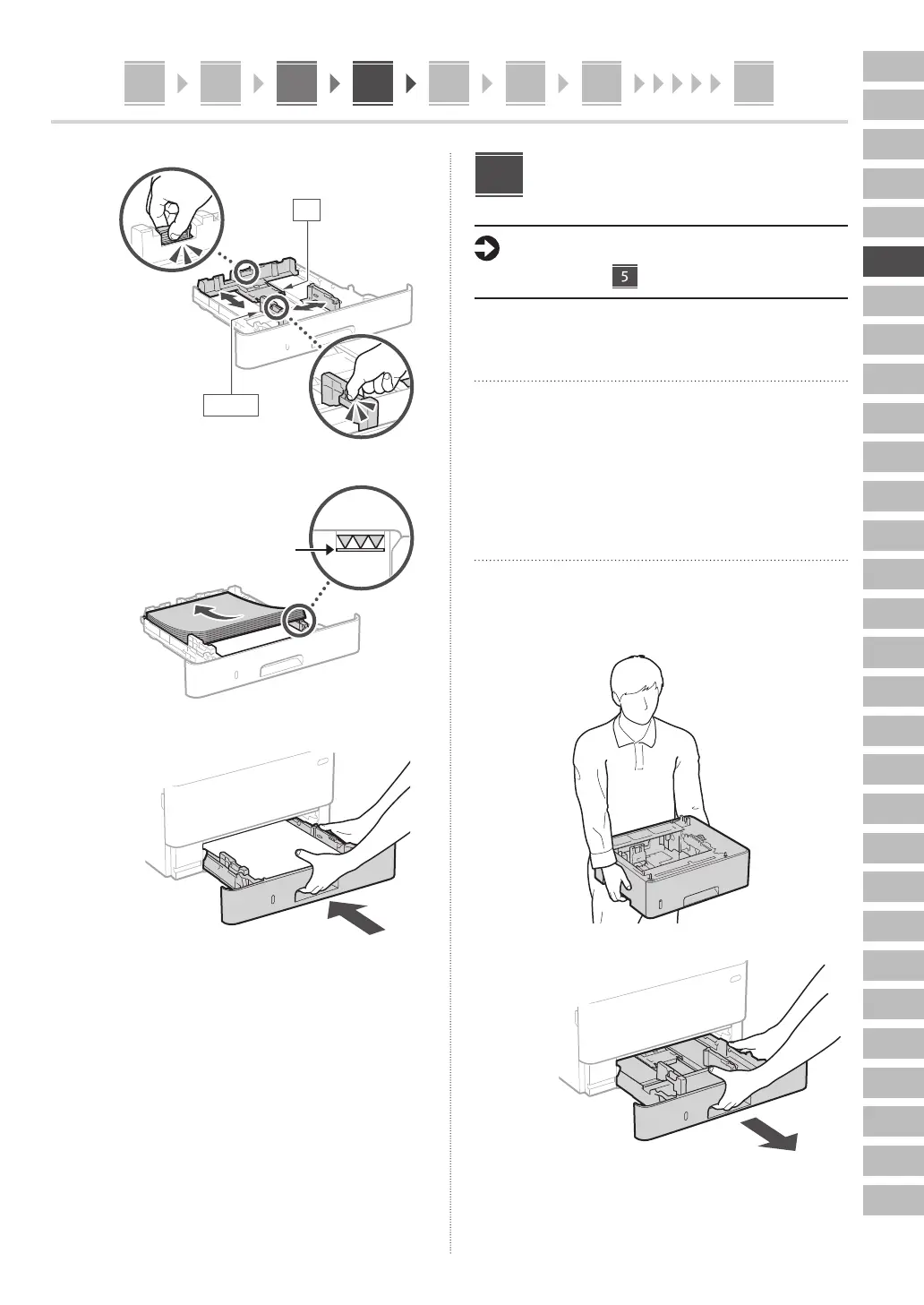 5