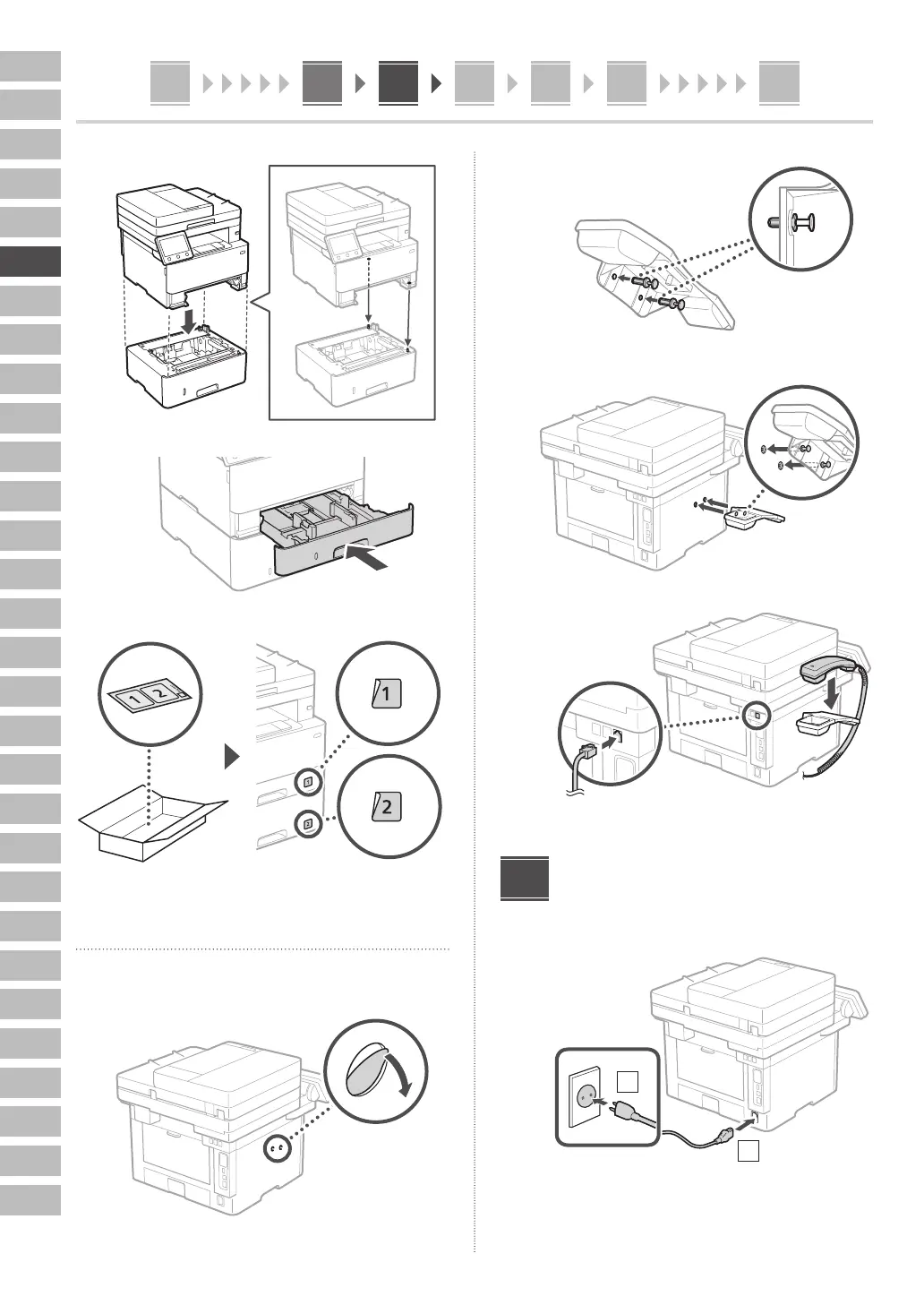 1 2

1

2