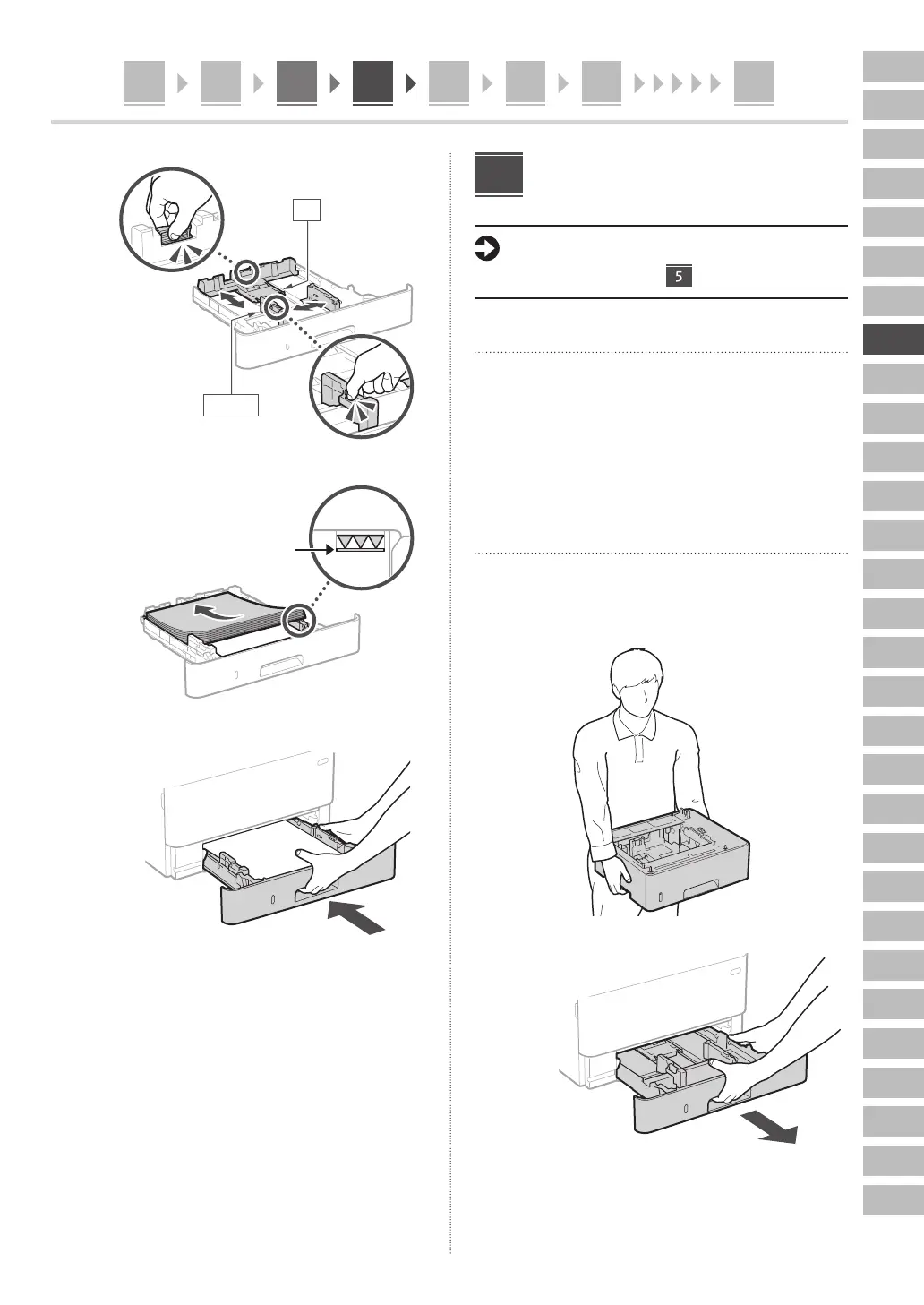 5