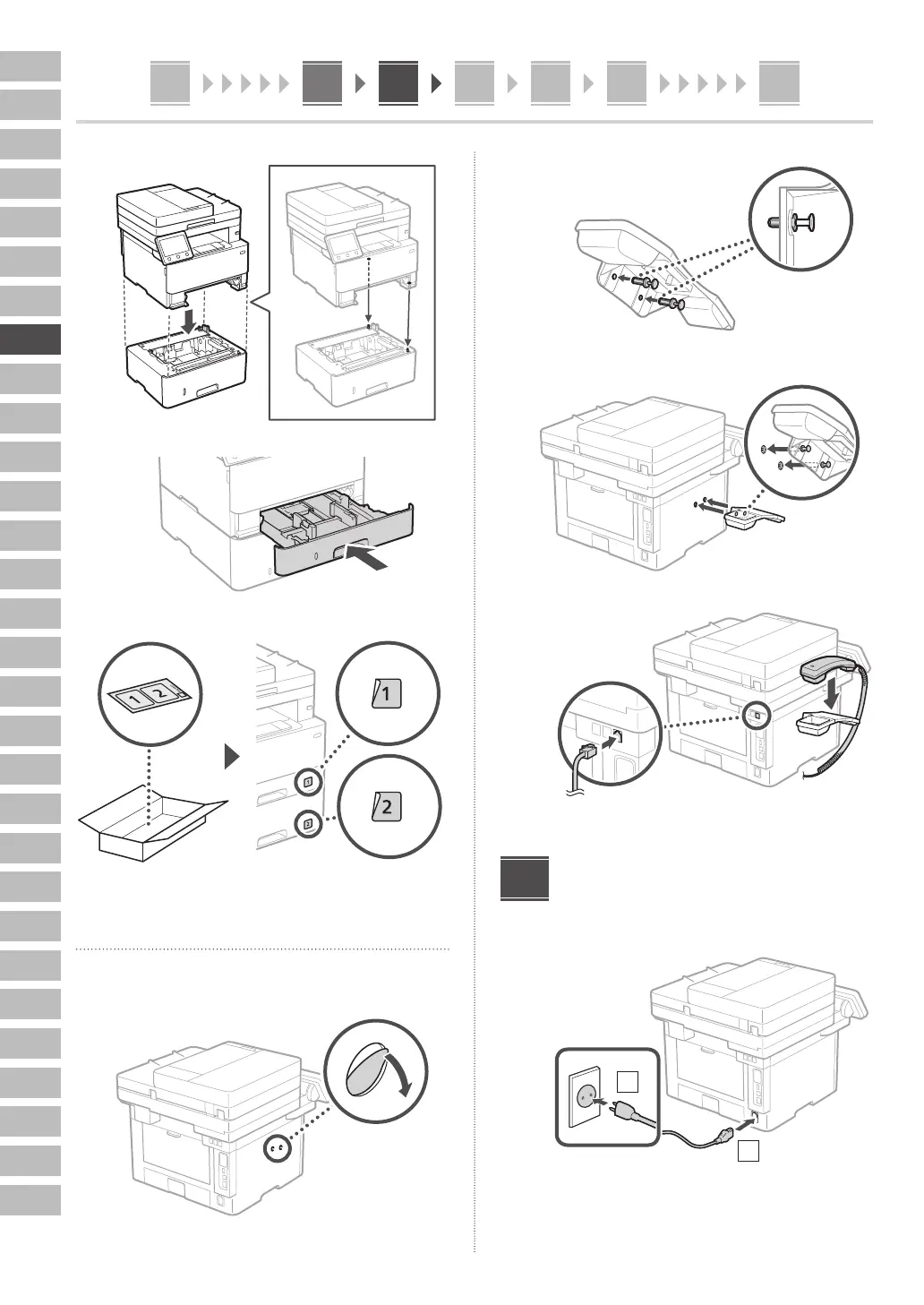 1

2

1

2