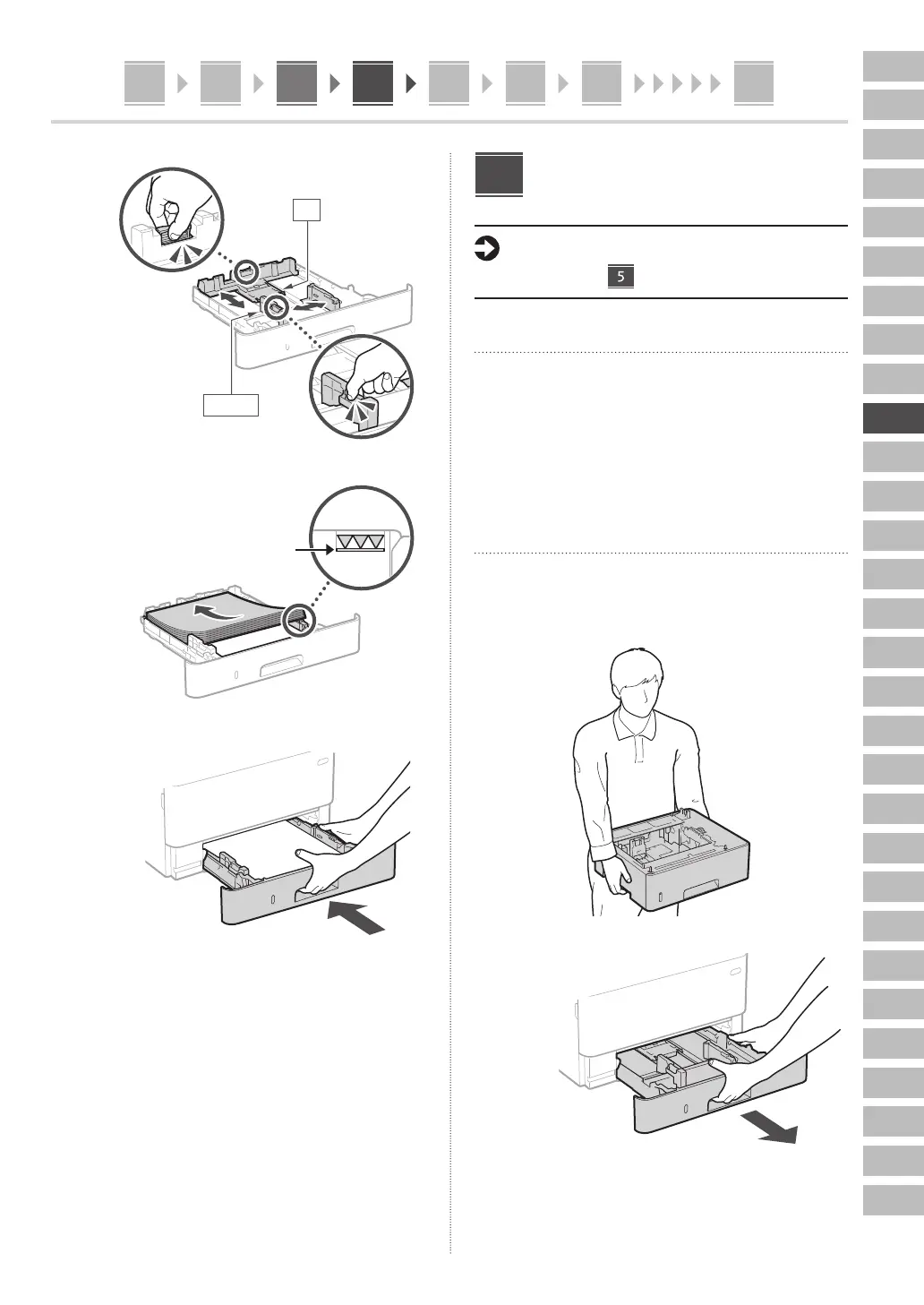 5