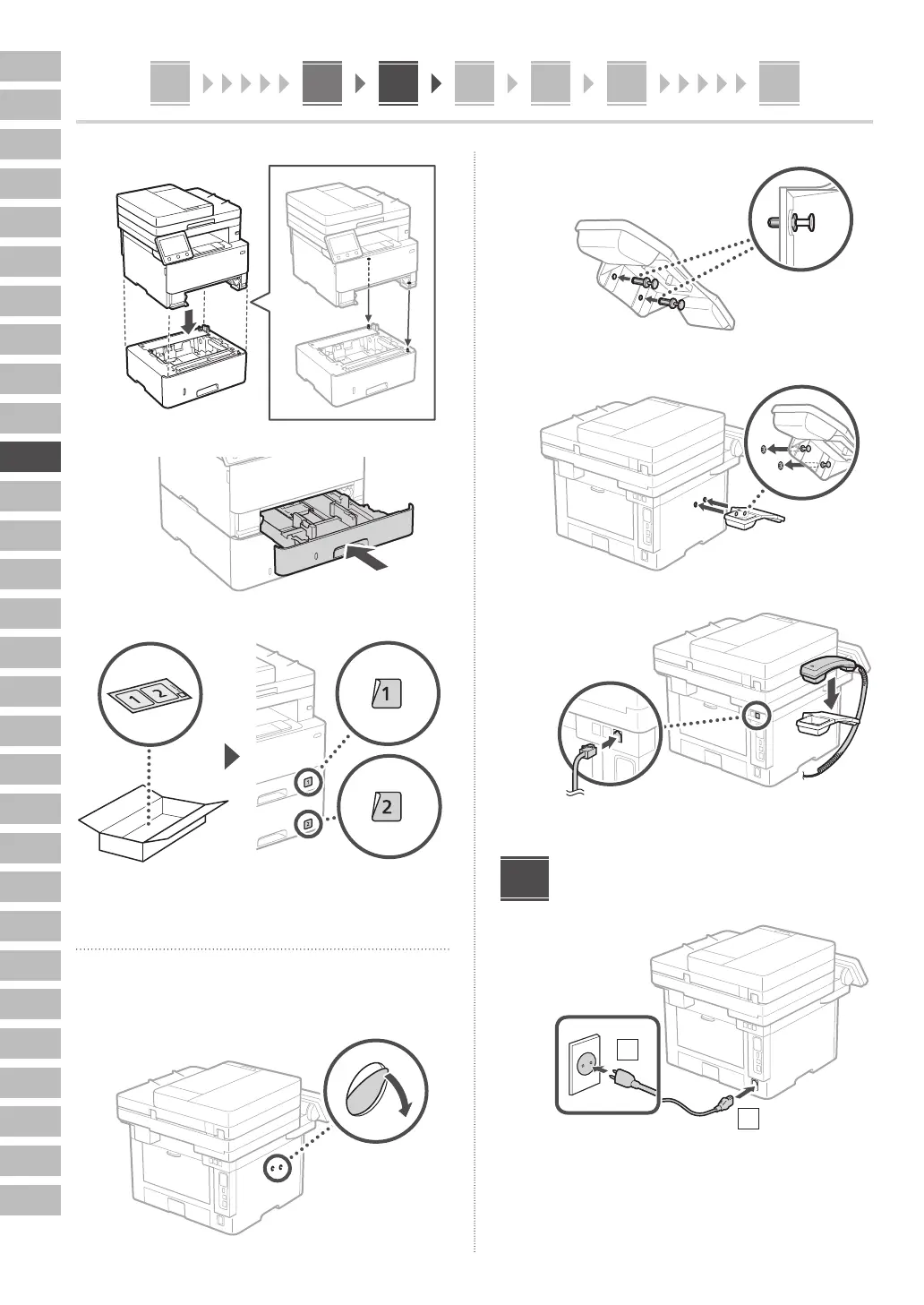 1

2

1

2