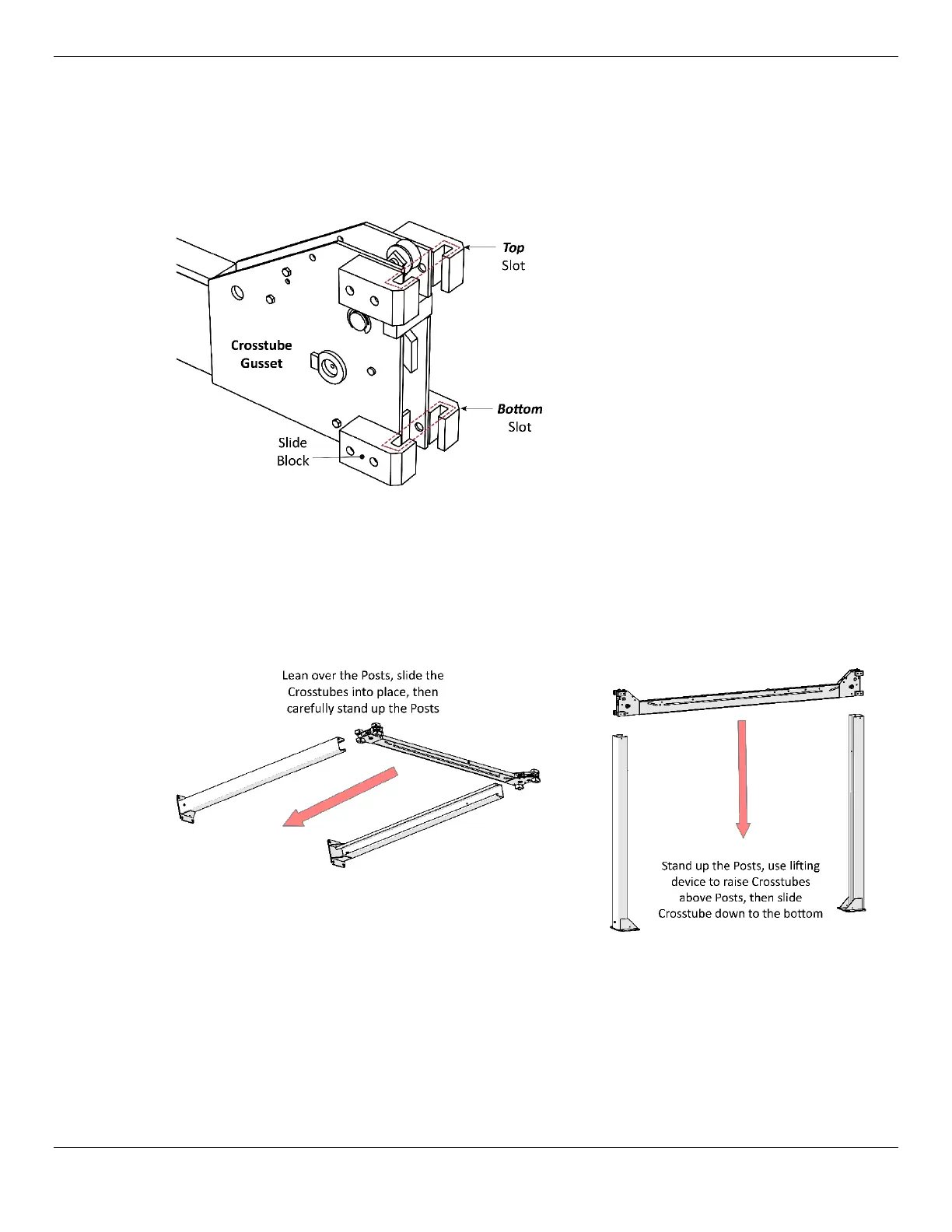 Top
Slot

Crosstube
Gusset

Bottom
Slot

Slide
Block

Lean over the Posts, slide the Crosstubes into place, then carefully stand up the Posts

Stand up the Posts, use lifting device to raise Crosstubes above Posts, then slide Crosstube down to the bottom