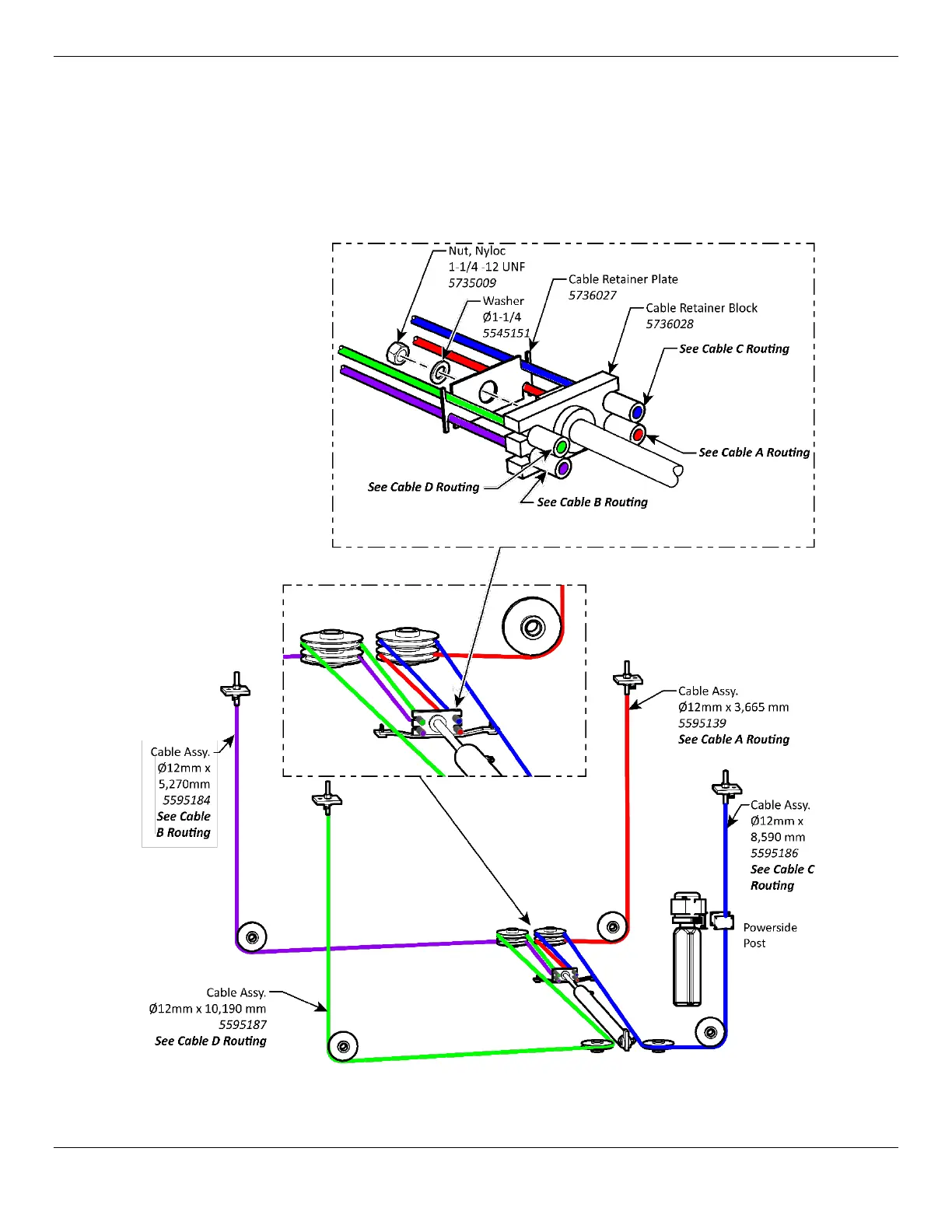 Nut, Nyloc
1-1/4 -12 UNF
5735009

Washer
Ø1-1/4
5545151

Cable Retainer Plate
5736027

Cable Retainer Block
5736028

See Cable C Routing

See Cable A Routing

See Cable D Routing

See Cable B Routing

Cable Assy.
Ø12mm x 3,665 mm
5595139
See Cable A Routing

Cable Assy.
Ø12mm x
5,270mm
5595184
See Cable
B Routing

Cable Assy.
Ø12mm x
8,590 mm
5595186
See Cable C
Routing

Powerside
Post

Cable Assy.
Ø12mm x 10,190 mm
5595187
See Cable D Routing