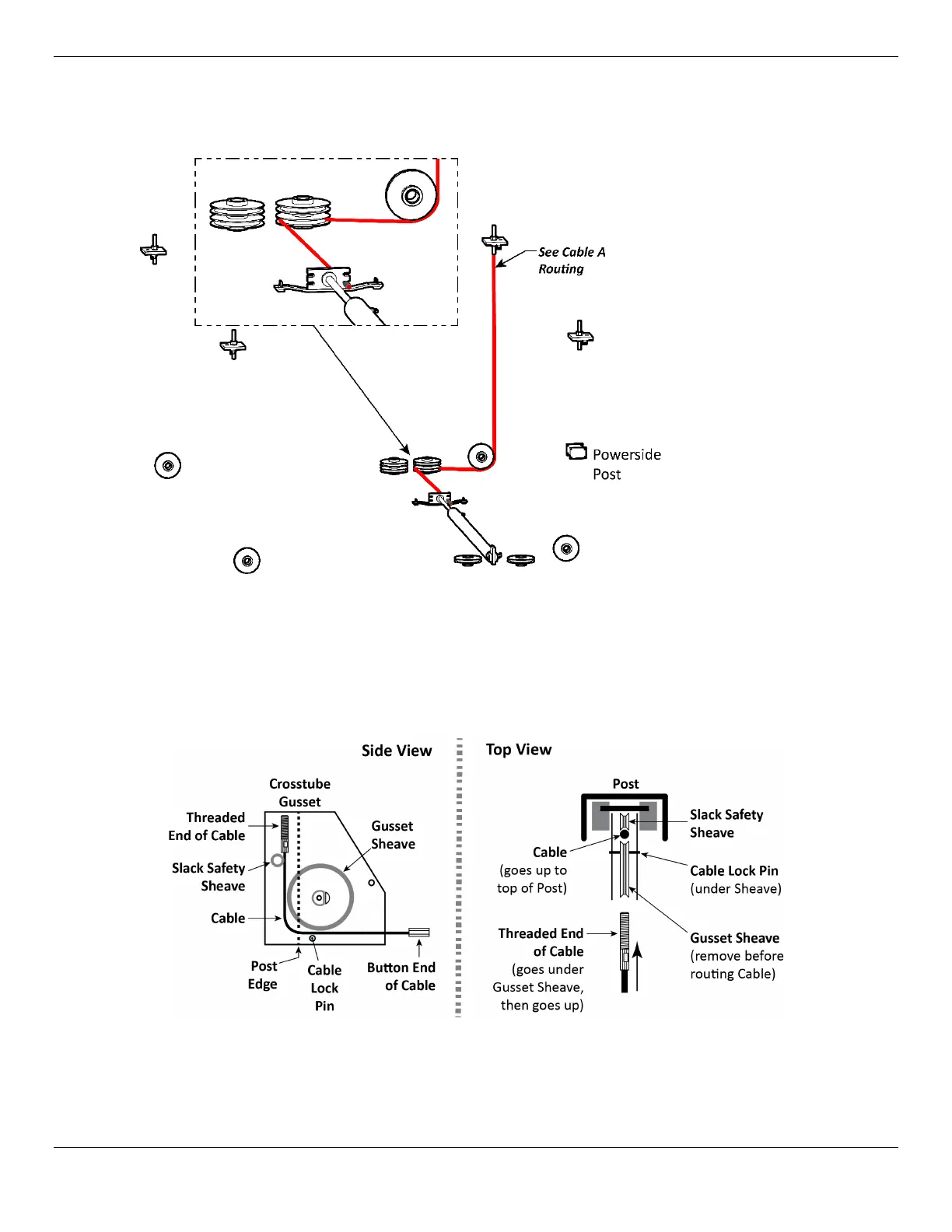 See Cable A Routing

Powerside Post

Side View

Crosstube Gusset

Threaded End of Cable

Gusset Sheave

Slack Safety Sheave

Cable

Post Edge

Cable Lock Pin

Button End of Cable

Top View

Post

Slack Safety Sheave

Cable (goes up to top of Post)

Cable Lock Pin (under Sheave)

Threaded End of Cable (goes under Gusset Sheave, then goes up)

Gusset Sheave (remove before routing Cable)