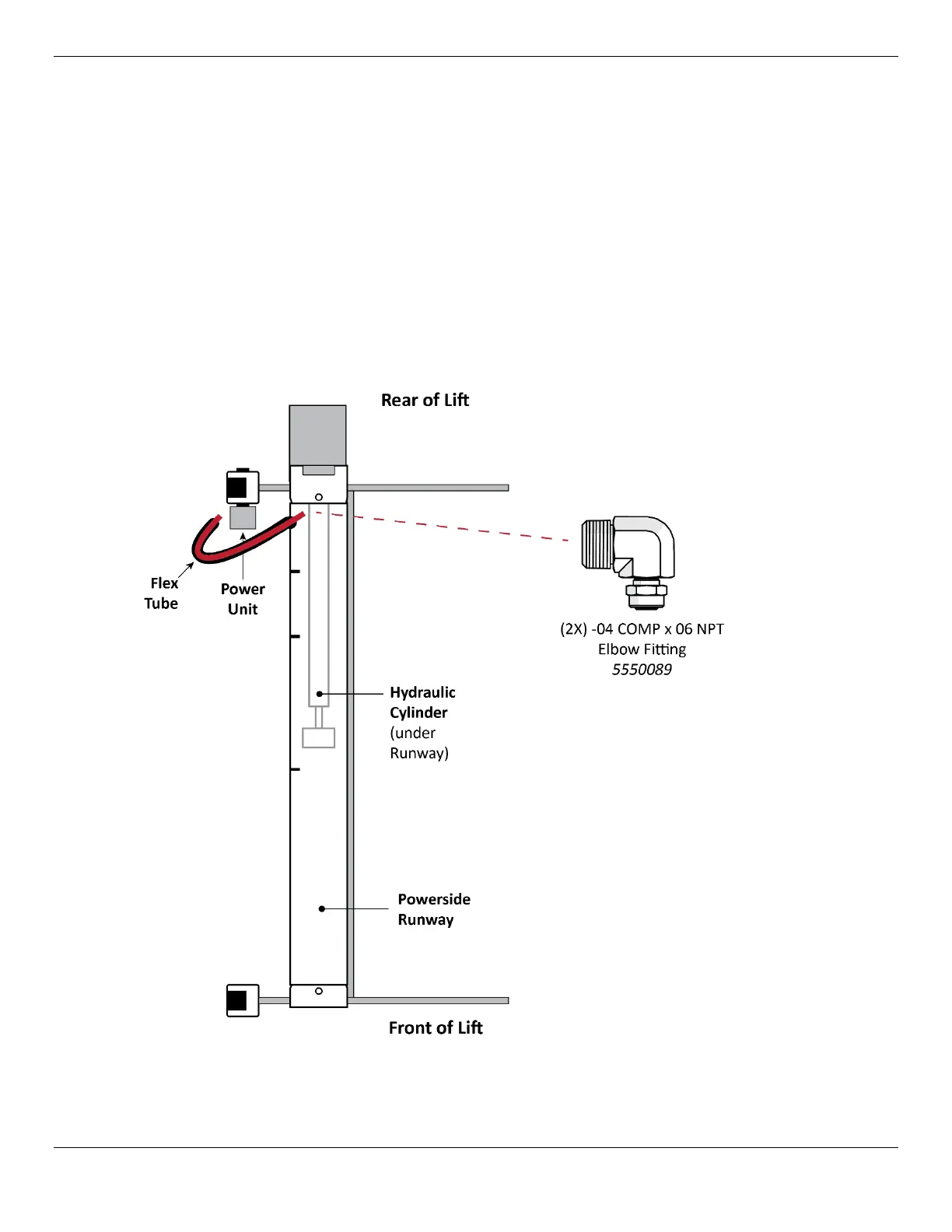 Rear of Lift

Flex Tube

Power Unit

(2X) -04 COMP x 06 NPT
Elbow Fitting
5550089

Hydraulic Cylinder (under Runway)

Powerside Runway

Front of Lift