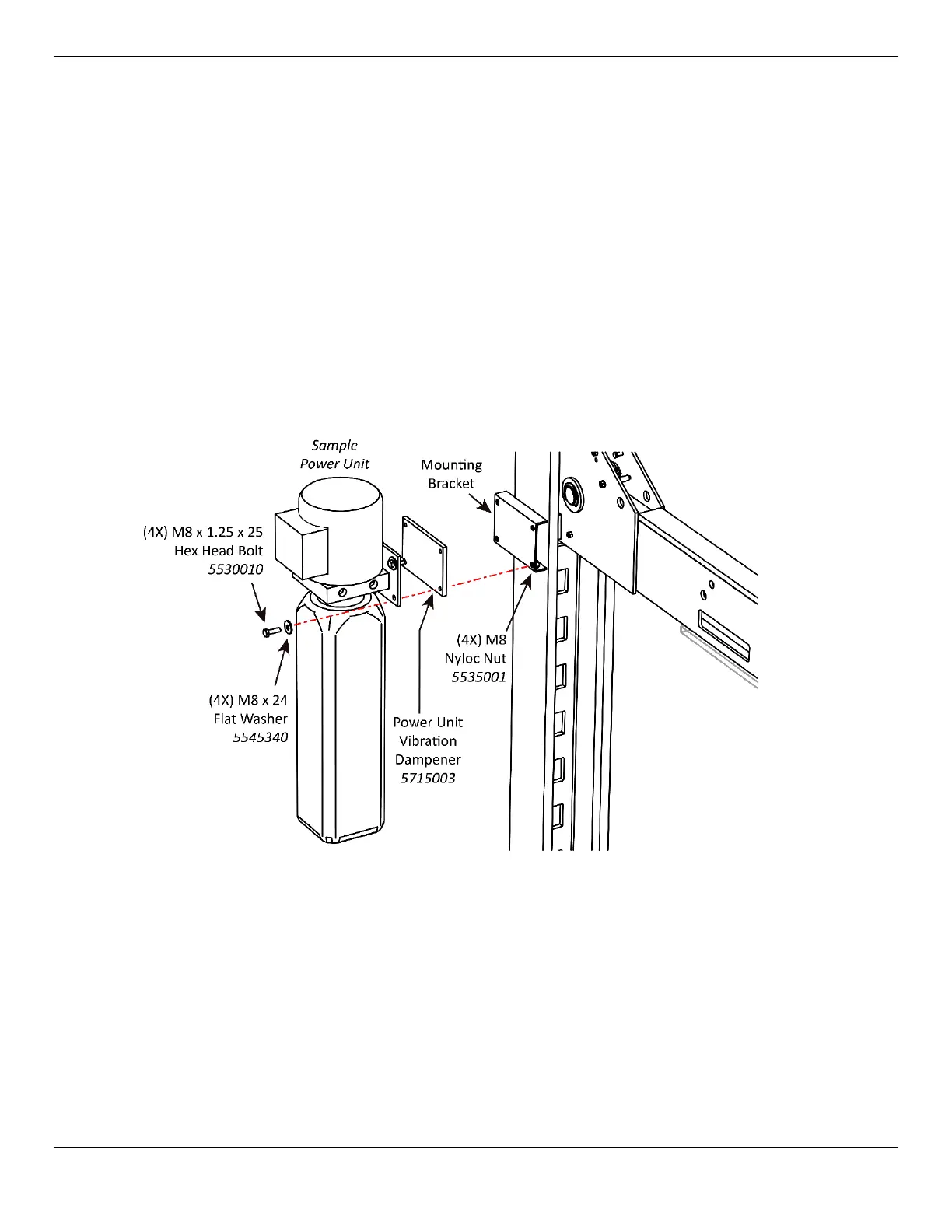 Sample
Power Unit

Mounting
Bracket

(4X) M8 x 1.25 x 25
Hex Head Bolt
5530010

(4X) M8
Nyloc Nut
5535001

(4X) M8 x 24
Flat Washer
5545340

Power Unit
Vibration
Dampener
5715003