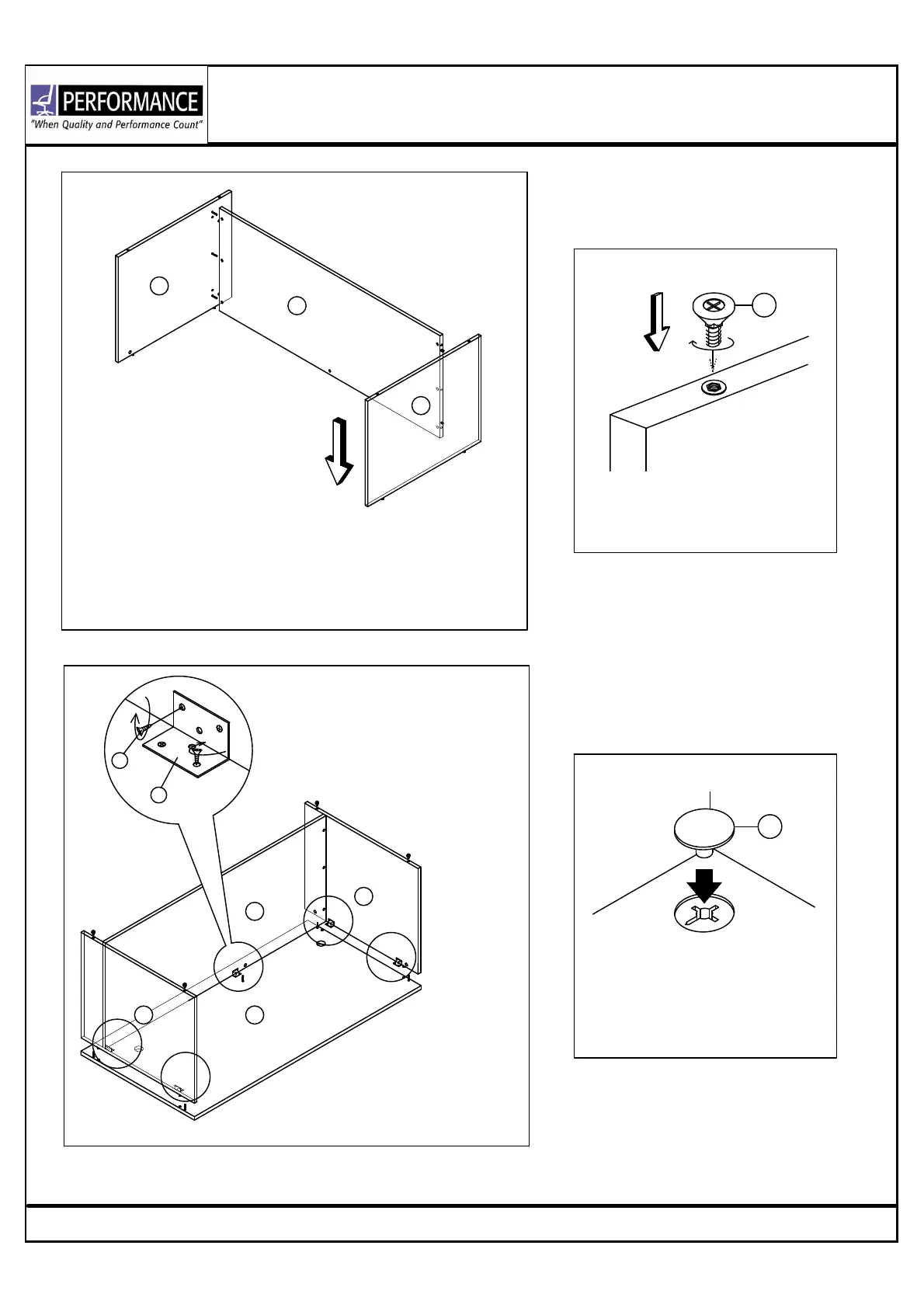 PERFORMANCE
"When Quality and Performance Count"