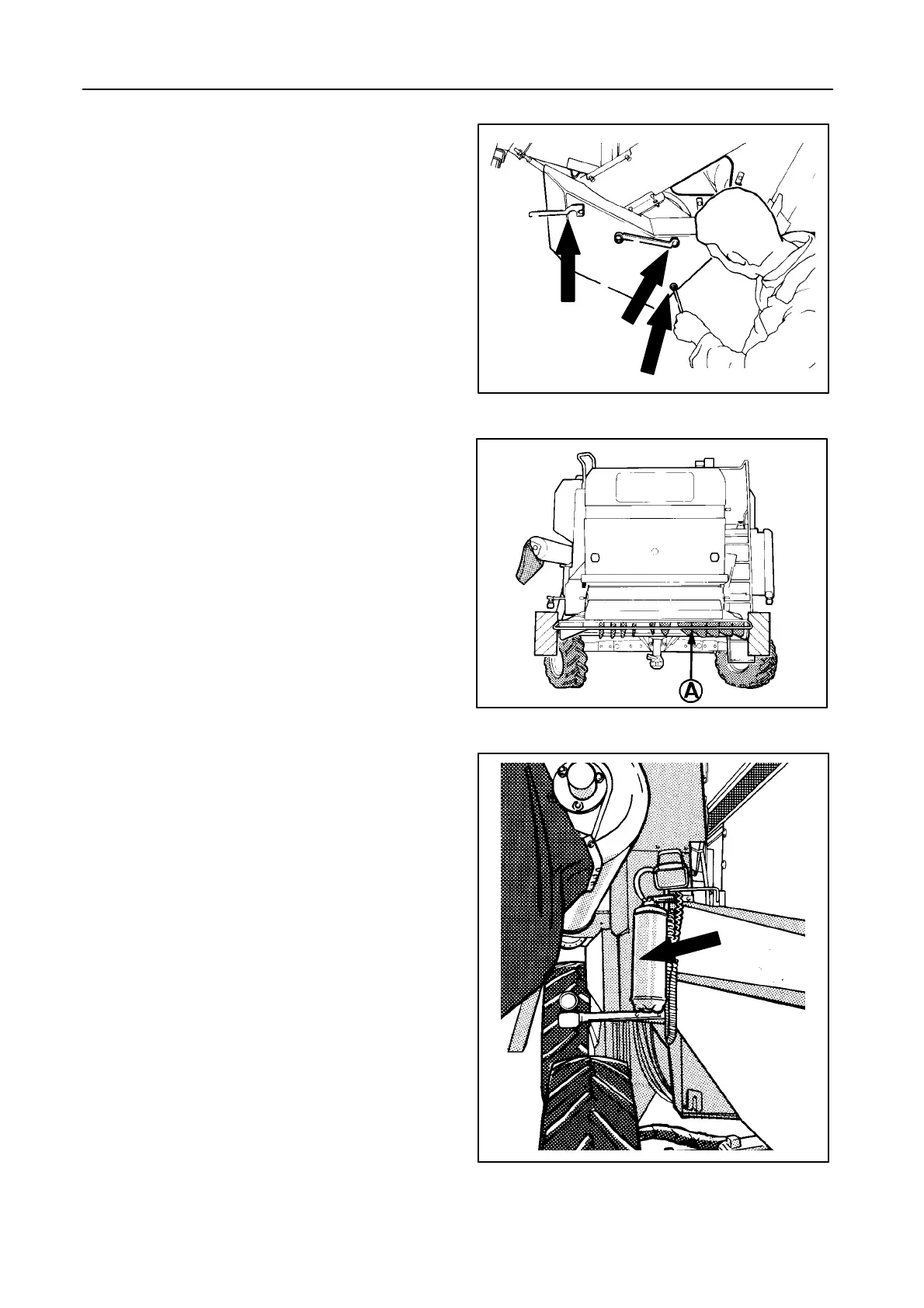 A